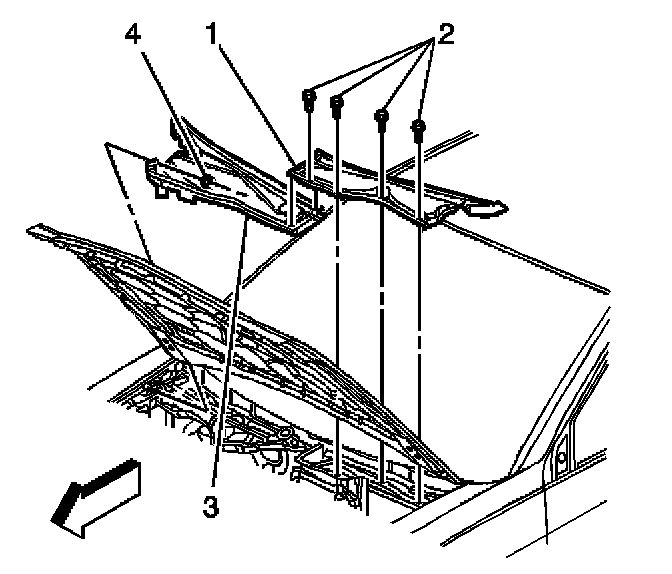 4
1
2
3