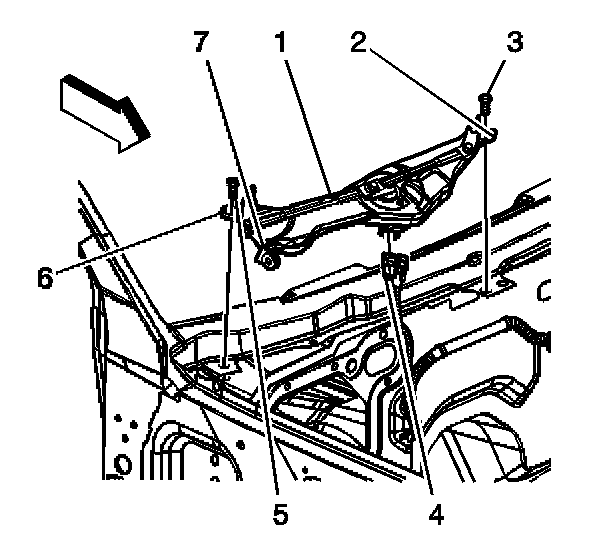 7
1
2
3
6
5
4