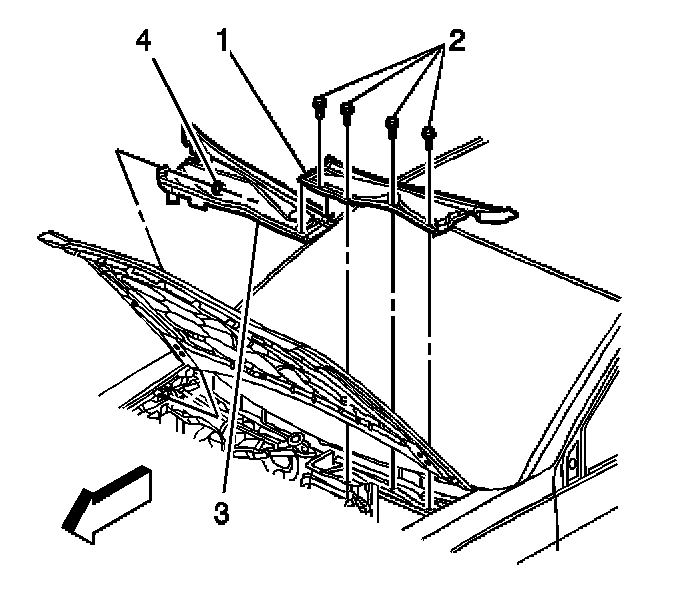 4
1
2
3