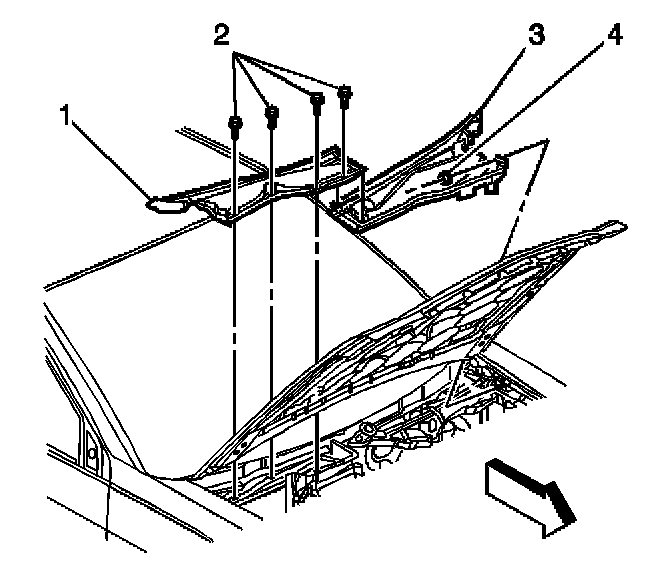 2
3
4
1