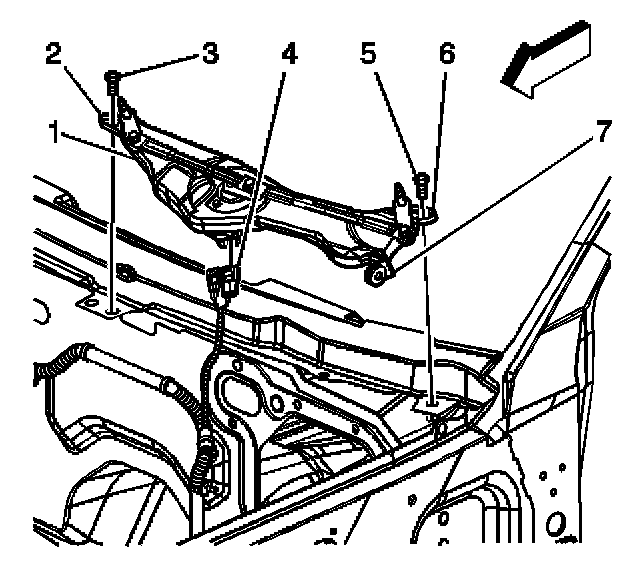 2
3
4
5
6
1
7