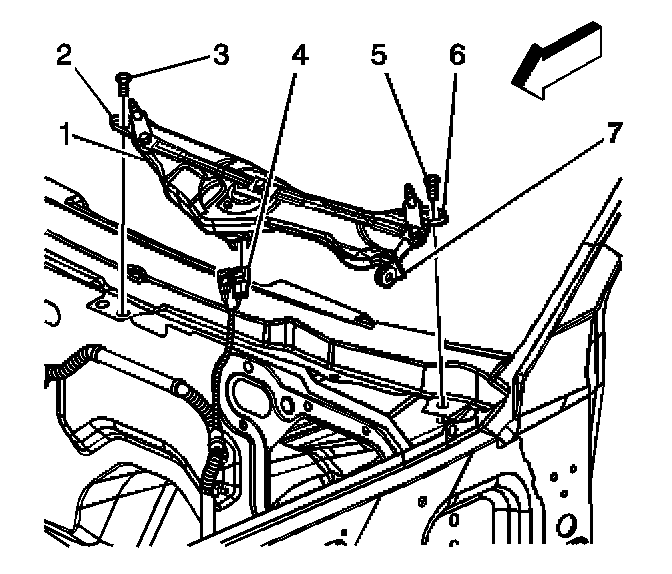 2
3
4
5
6
1
7