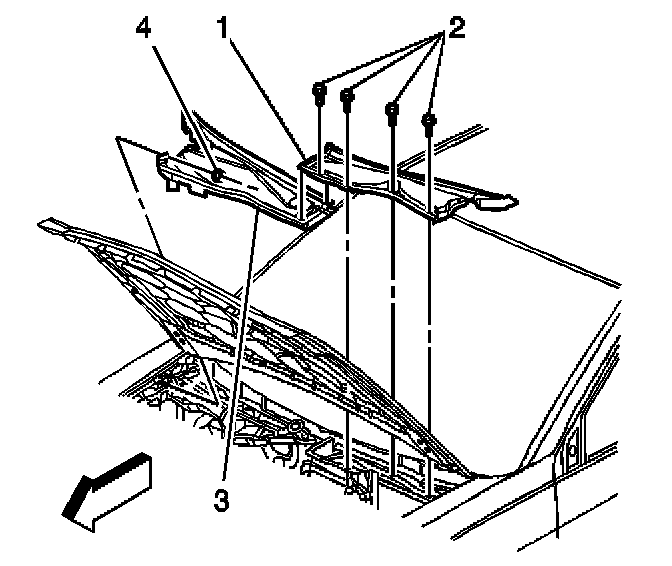 4
1
2
3