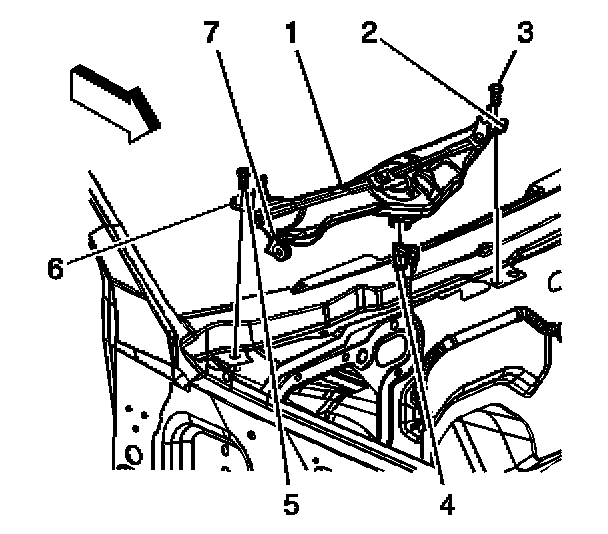 7
1
2
3
6
5
4