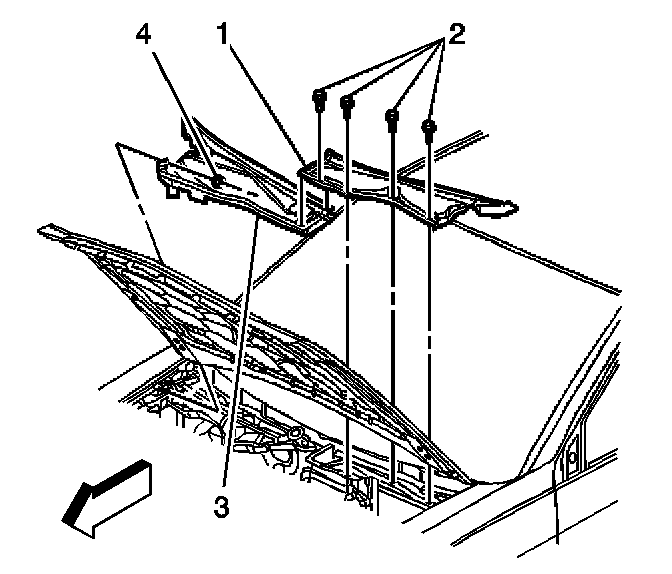 4
1
2
3