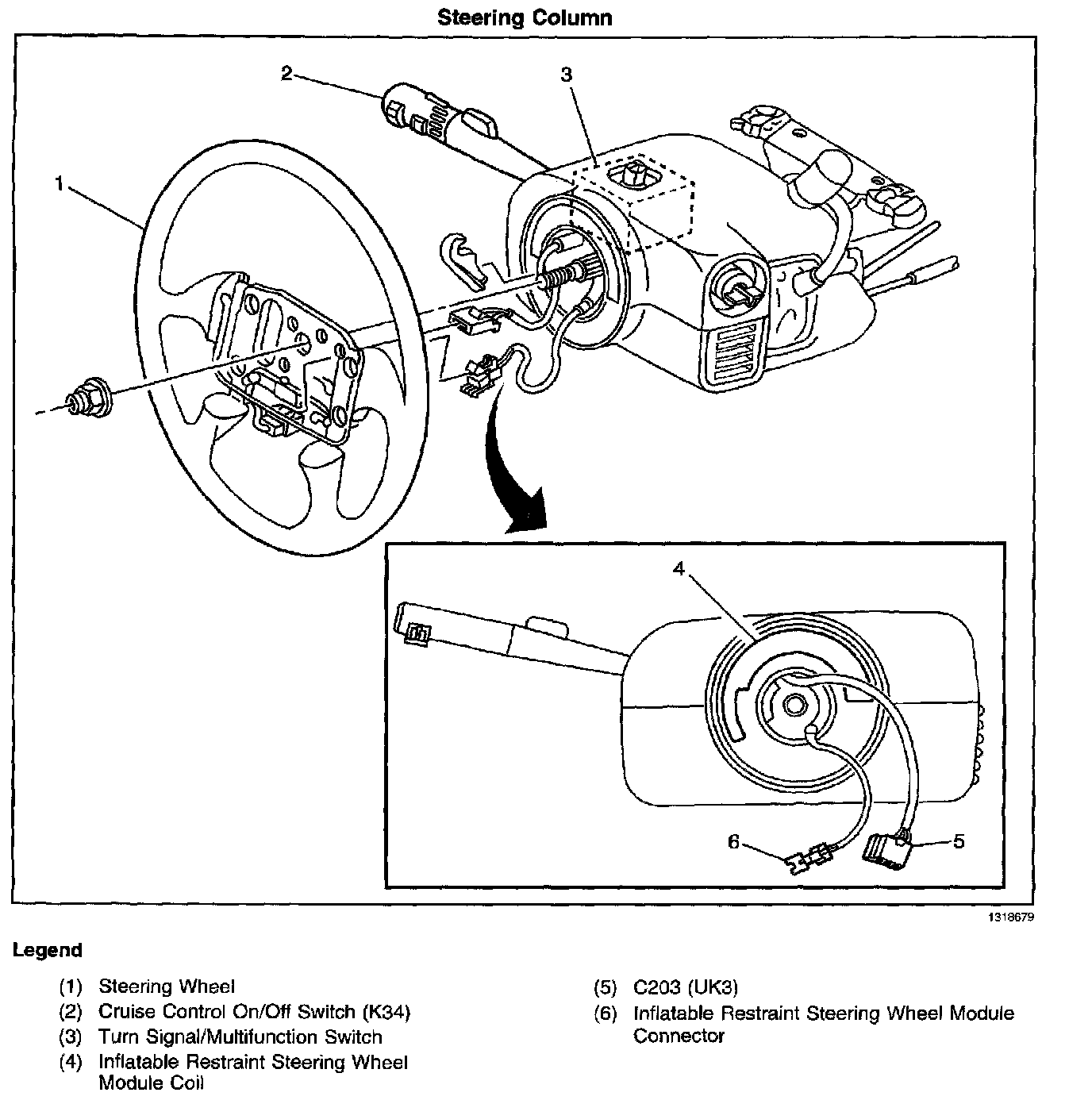 Steering Column

2

3

1

4

6

5

1318679

Legend

(1) Steering Wheel
(2) Cruise Control On/Off Switch (K34)
(3) Turn Signal/Multifunction Switch
(4) Inflatable Restraint Steering Wheel Module Coil

(5) C203 (UK3)
(6) Inflatable Restraint Steering Wheel Module Connector