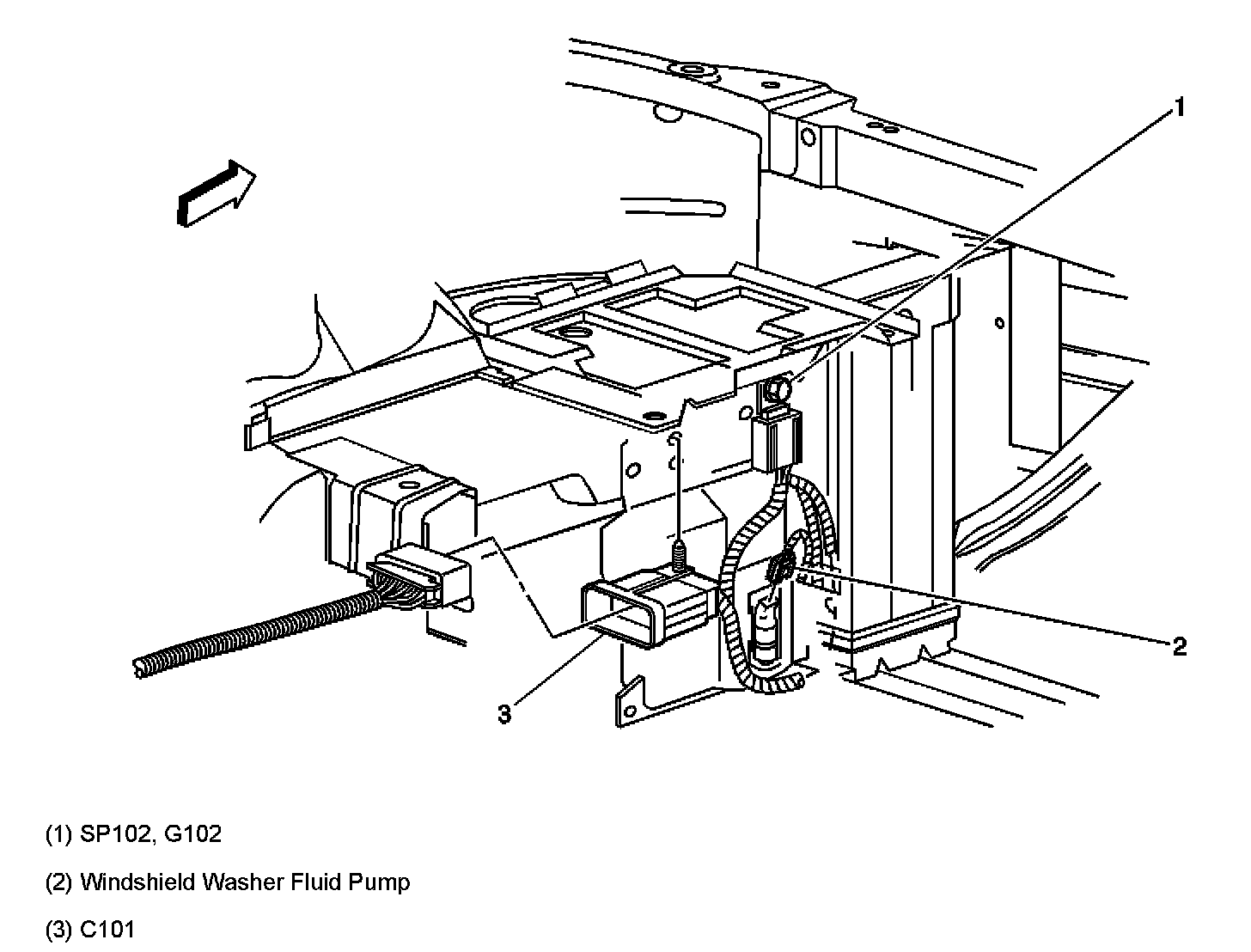 1

2

3

(1) SP102, G102

(2) Windshield Washer Fluid Pump

(3) C101