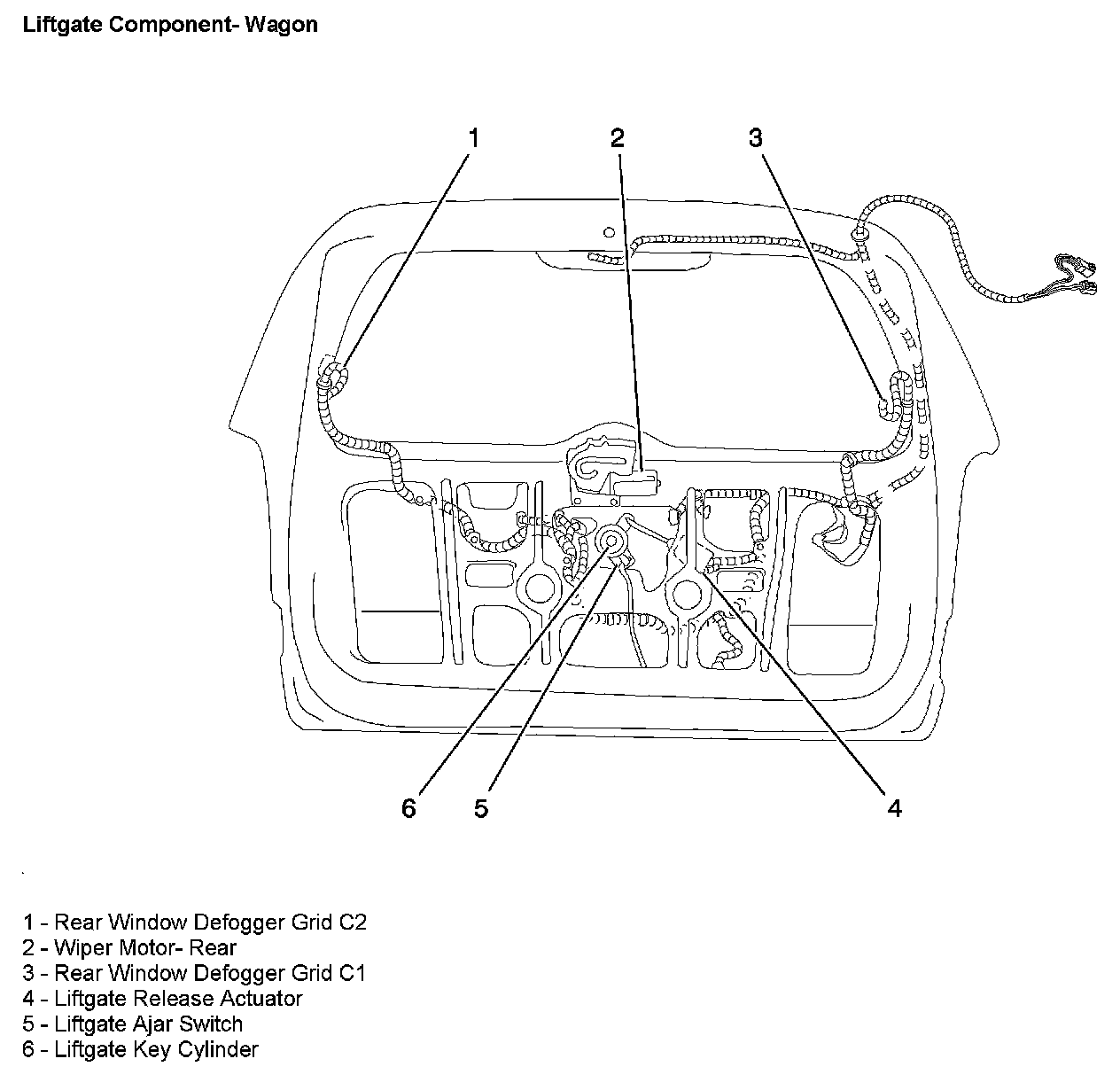 Liftgate Component- Wagon

1
2
3

6
5
4

1 - Rear Window Defogger Grid C2
2 - Wiper Motor- Rear
3 - Rear Window Defogger Grid C1
4 - Liftgate Release Actuator
5 - Liftgate Ajar Switch
6 - Liftgate Key Cylinder