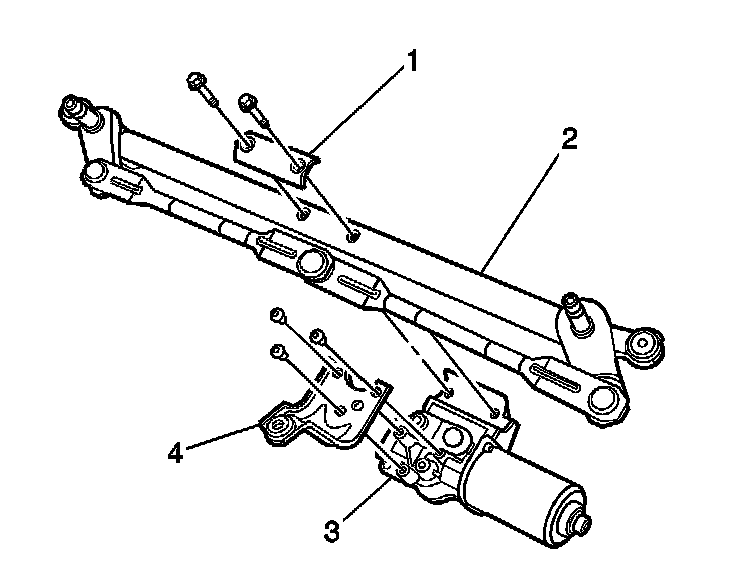 1
2
4
3