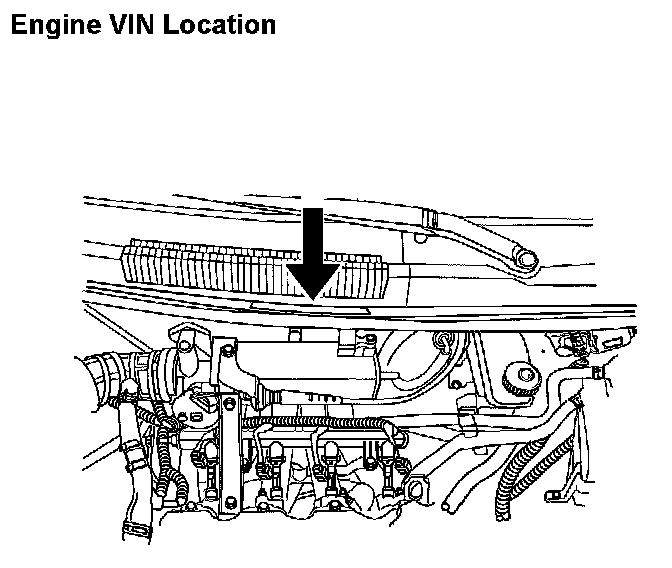 Engine VIN Location