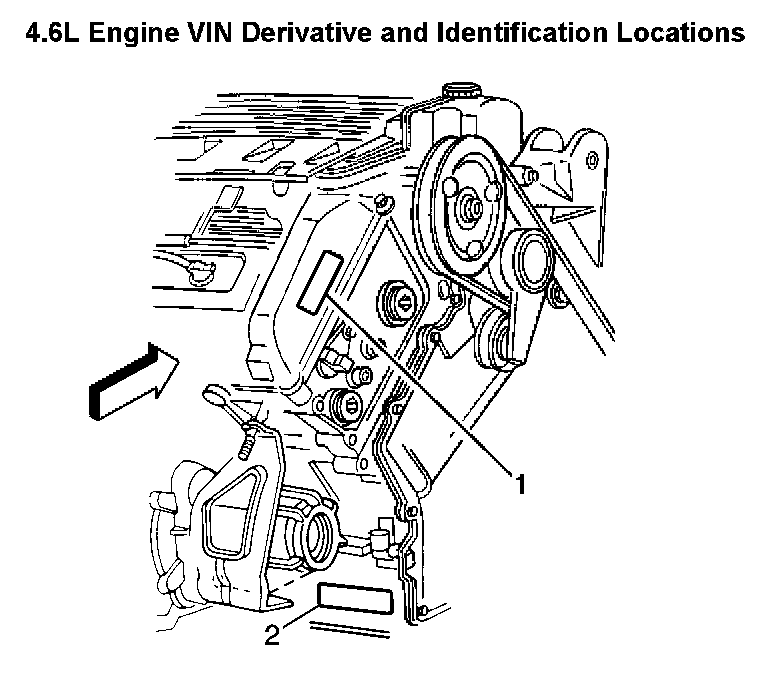 4.6L Engine VIN Derivative and Identification Locations

1

2