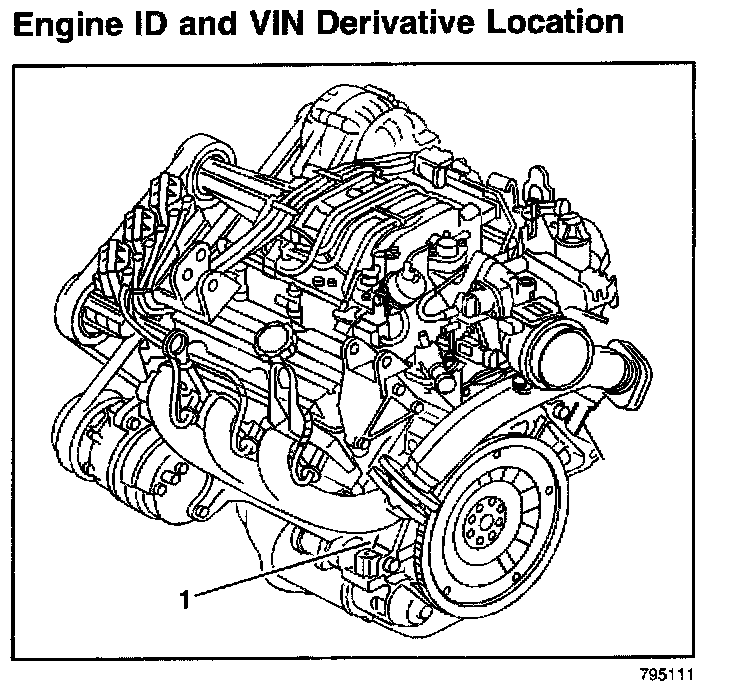 Engine ID and VIN Derivative Location

1

795111