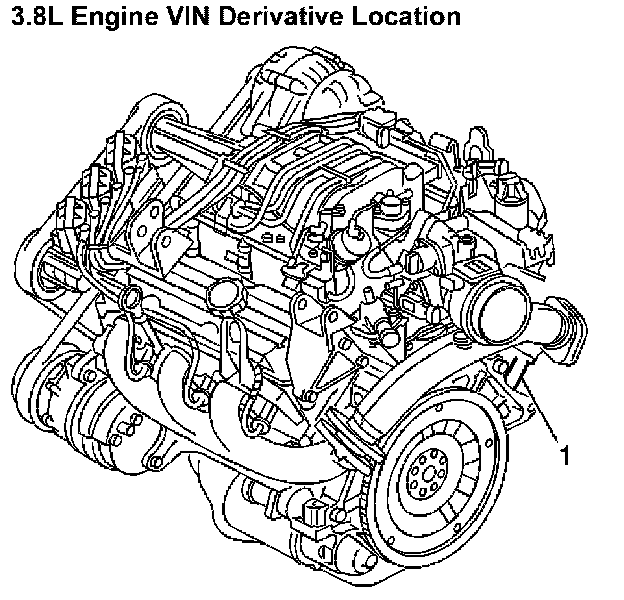 3.8L Engine VIN Derivative Location

1