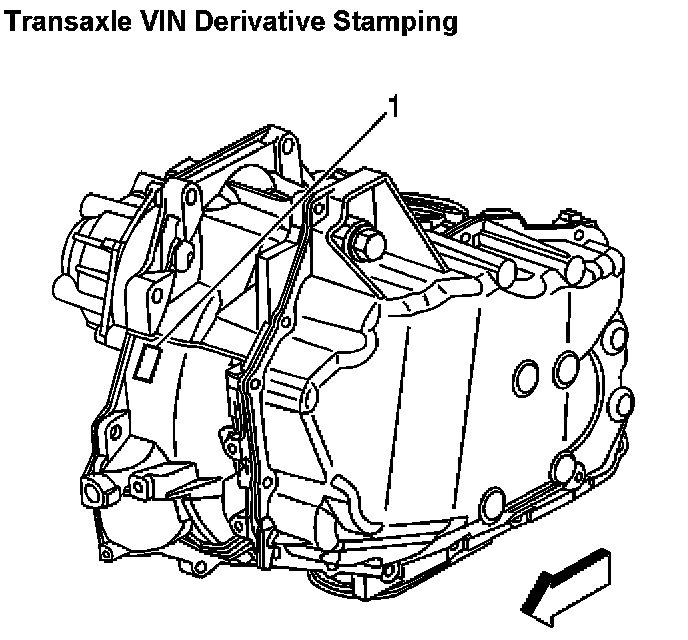 Transaxle VIN Derivative Stamping

1