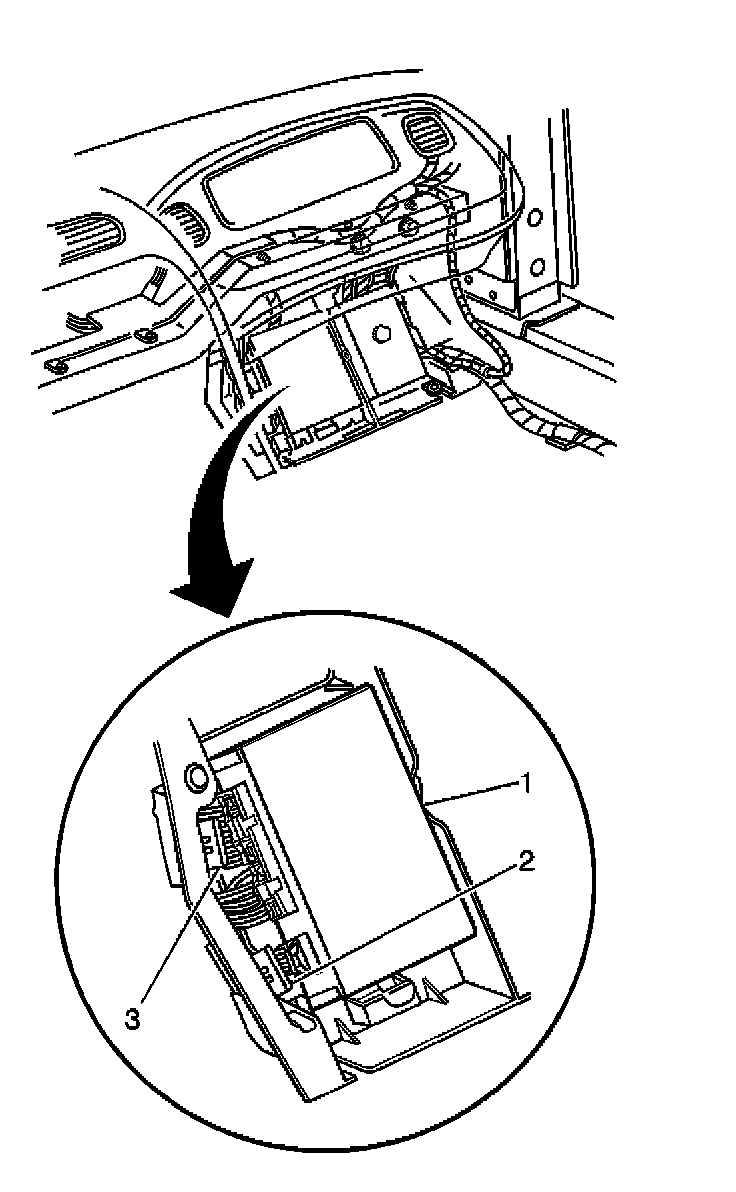 1
2
3