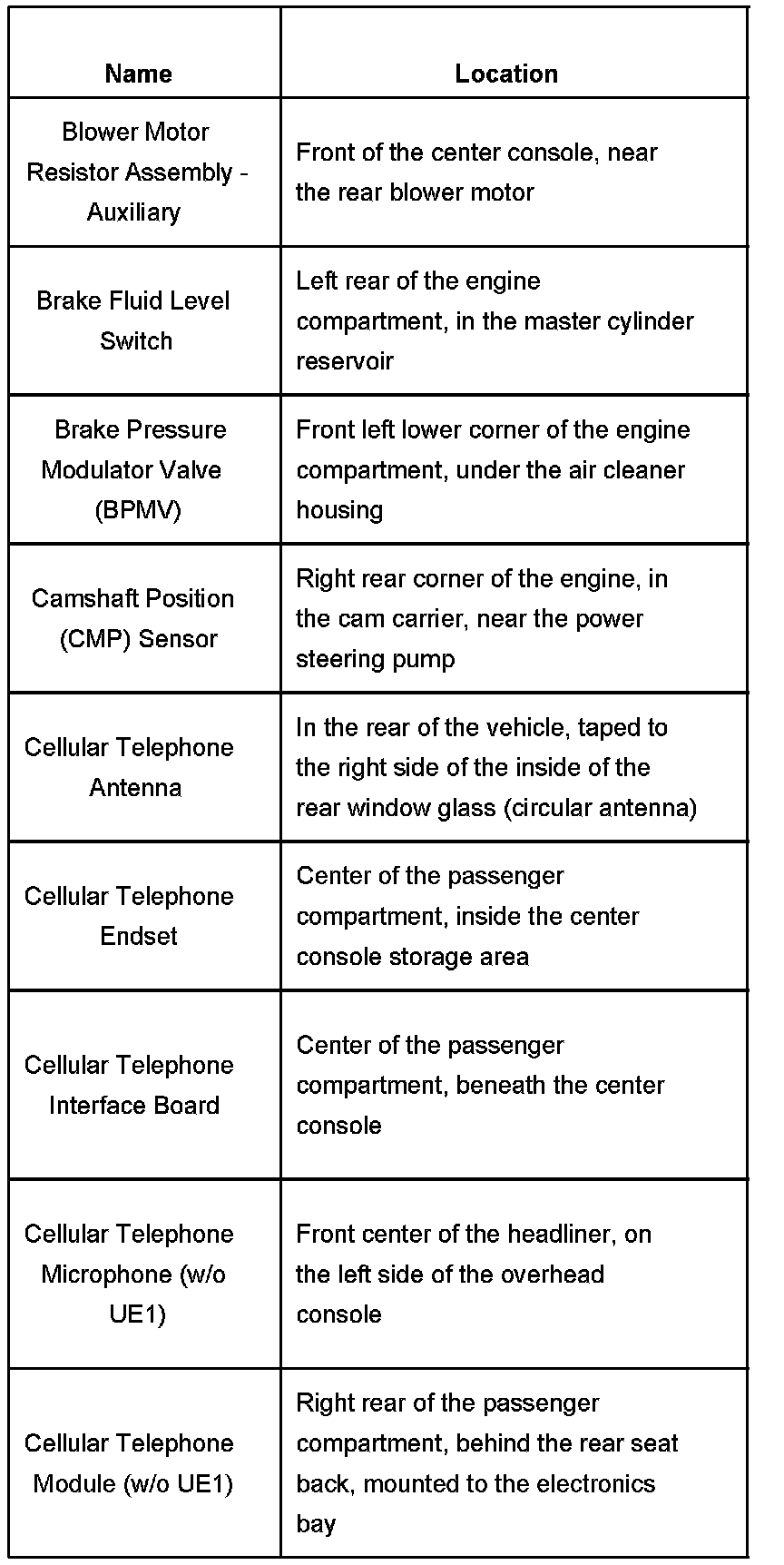 | Name | Location |
|---|---|
| Blower Motor Resistor Assembly - Auxiliary | Front of the center console, near the rear blower motor |
| Brake Fluid Level Switch | Left rear of the engine compartment, in the master cylinder reservoir |
| Brake Pressure Modulator Valve (BPMV) | Front left lower corner of the engine compartment, under the air cleaner housing |
| Camshaft Position (CMP) Sensor | Right rear corner of the engine, in the cam carrier, near the power steering pump |
| Cellular Telephone Antenna | In the rear of the vehicle, taped to the right side of the inside of the rear window glass (circular antenna) |
| Cellular Telephone Endset | Center of the passenger compartment, inside the center console storage area |
| Cellular Telephone Interface Board | Center of the passenger compartment, beneath the center console |
| Cellular Telephone Microphone (w/o UE1) | Front center of the headliner, on the left side of the overhead console |
| Cellular Telephone Module (w/o UE1) | Right rear of the passenger compartment, behind the rear seat back, mounted to the electronics bay |