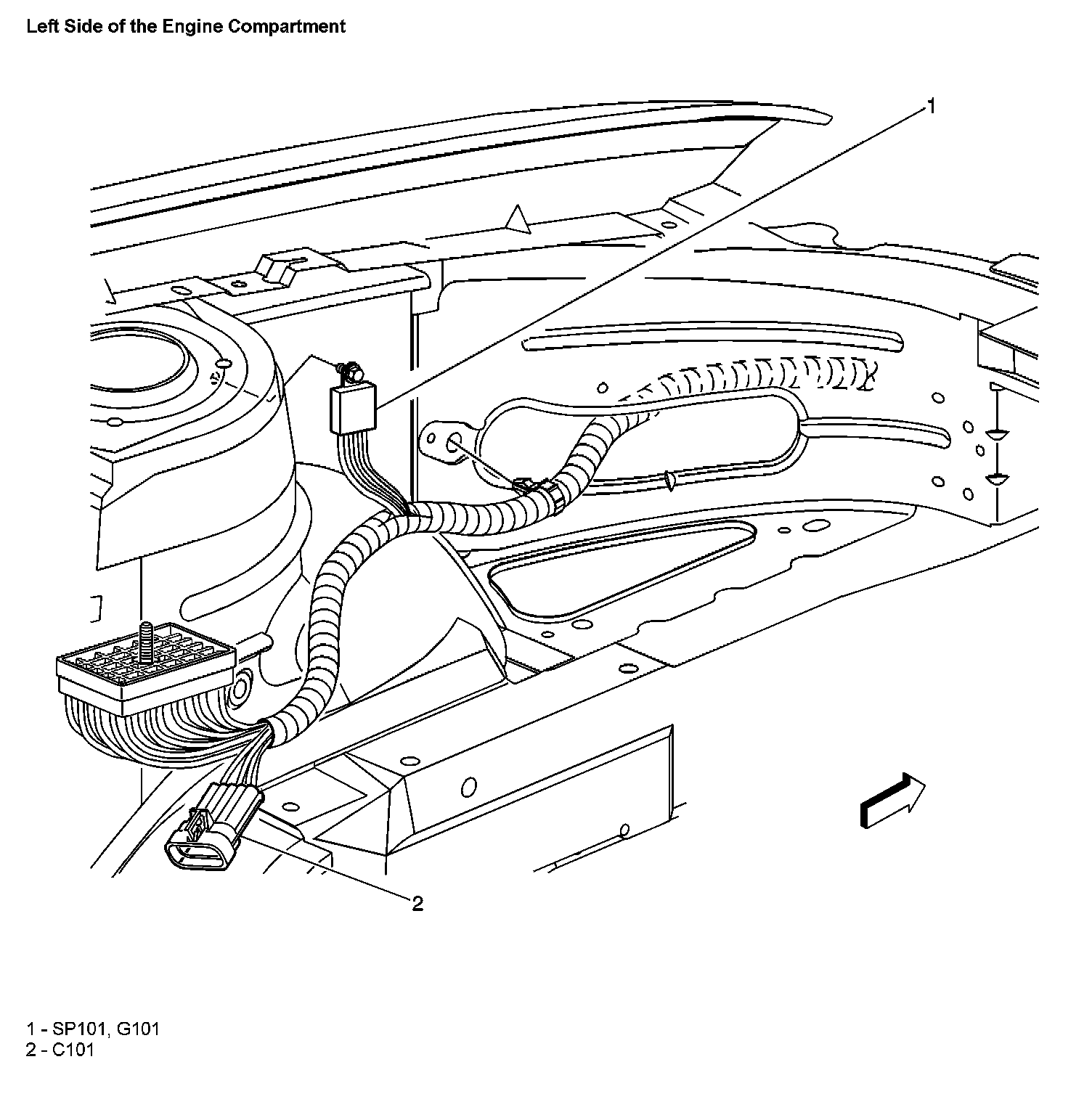 Left Side of the Engine Compartment

1

2

1 - SP101, G101
2 - C101