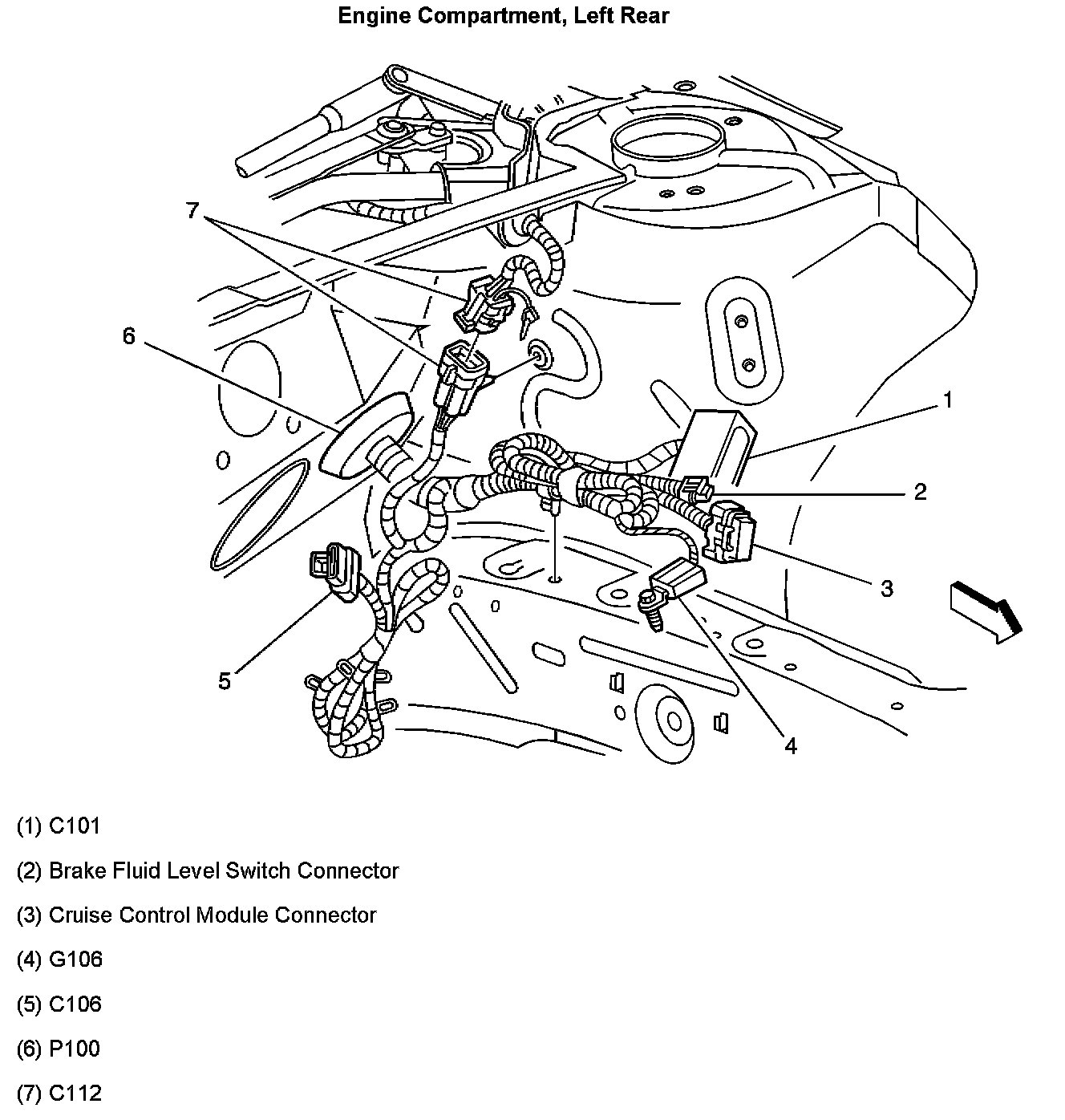 Engine Compartment, Left Rear

7

6

1

2

3

5

4

(1) C101

(2) Brake Fluid Level Switch Connector

(3) Cruise Control Module Connector

(4) G106

(5) C106

(6) P100

(7) C112