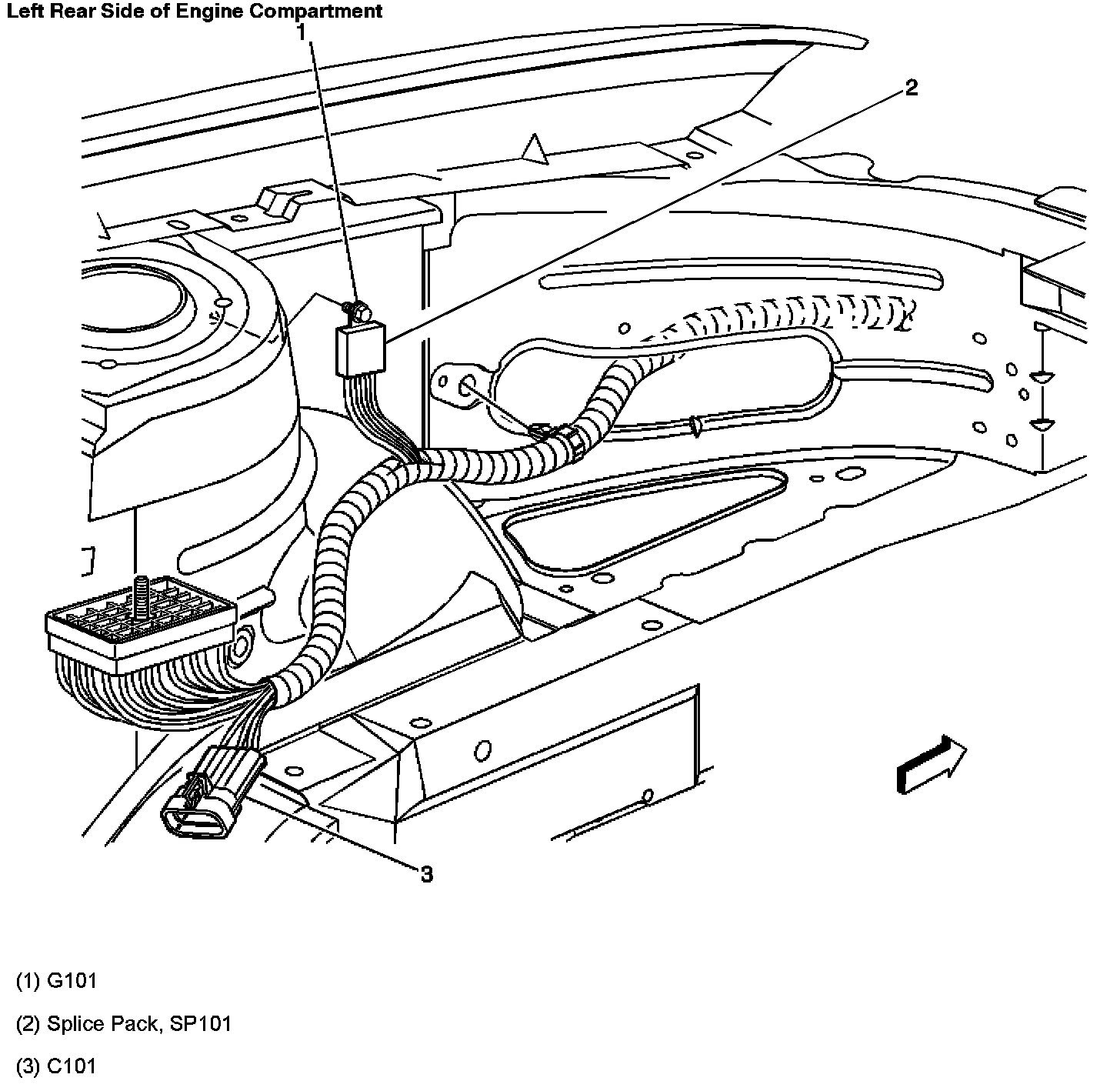 Left Rear Side of Engine Compartment

1

2

3

(1) G101

(2) Splice Pack, SP101

(3) C101