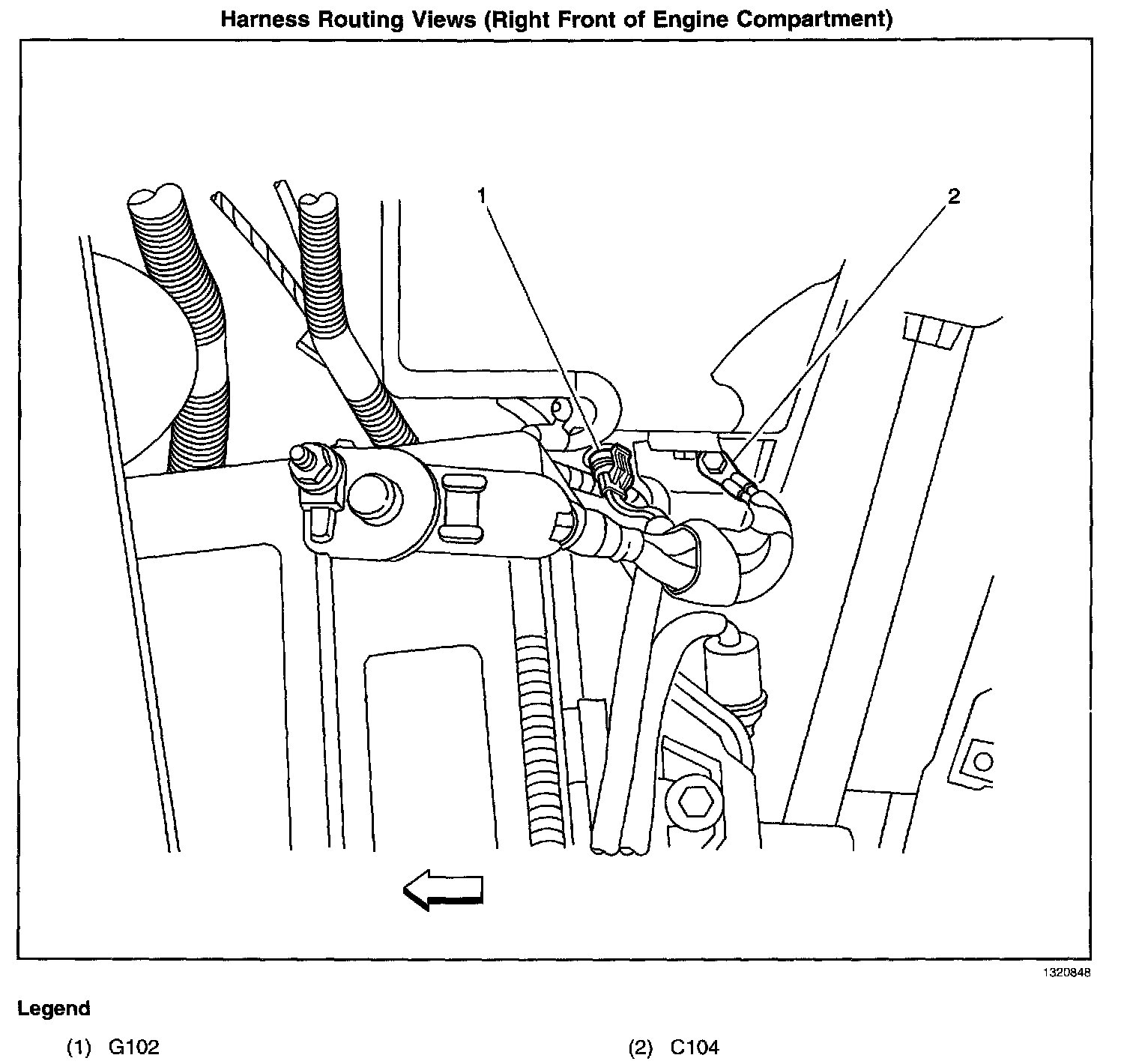 Harness Routing Views (Right Front of Engine Compartment)

1

2

1320848

Legend

(1) G102

(2) C104