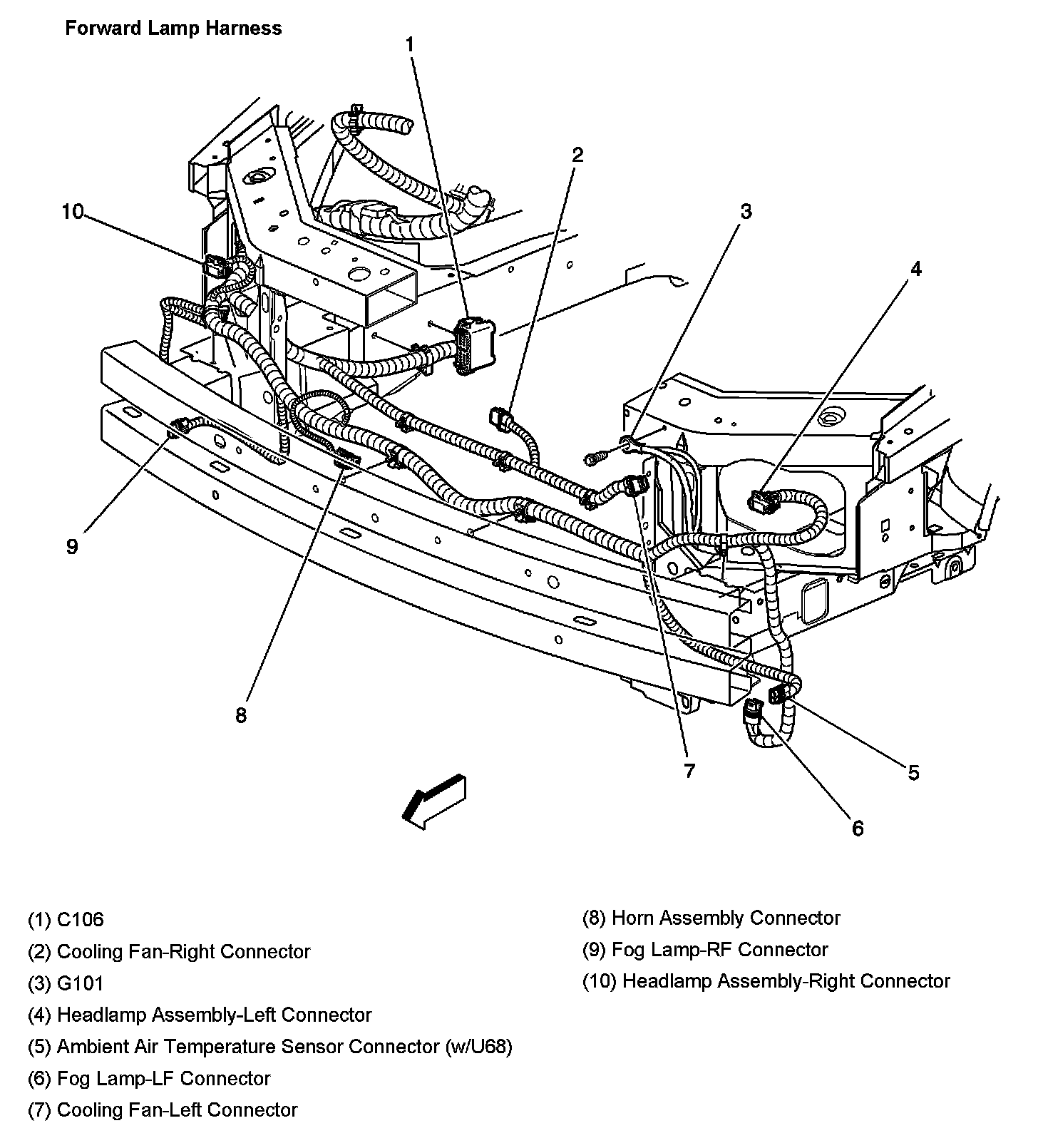 Forward Lamp Harness

1

2

3

4

10

9

8

7

5

6

(1) C106

(2) Cooling Fan-Right Connector

(3) G101

(4) Headlamp Assembly-Left Connector

(5) Ambient Air Temperature Sensor Connector (w/U68)

(6) Fog Lamp-LF Connector

(7) Cooling Fan-Left Connector

(8) Horn Assembly Connector

(9) Fog Lamp-RF Connector

(10) Headlamp Assembly-Right Connector