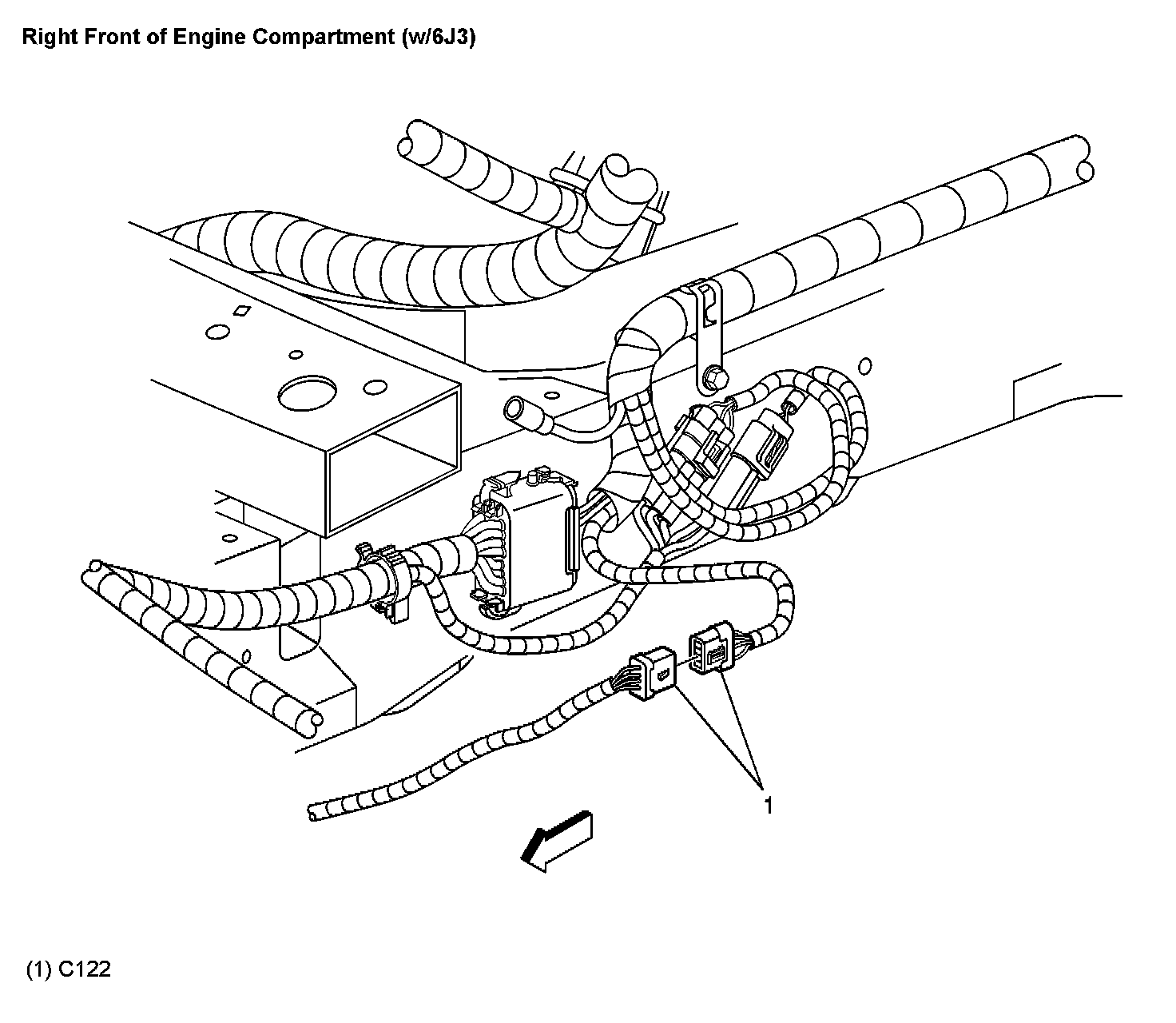 Right Front of Engine Compartment (w/6J3)

1

(1) C122