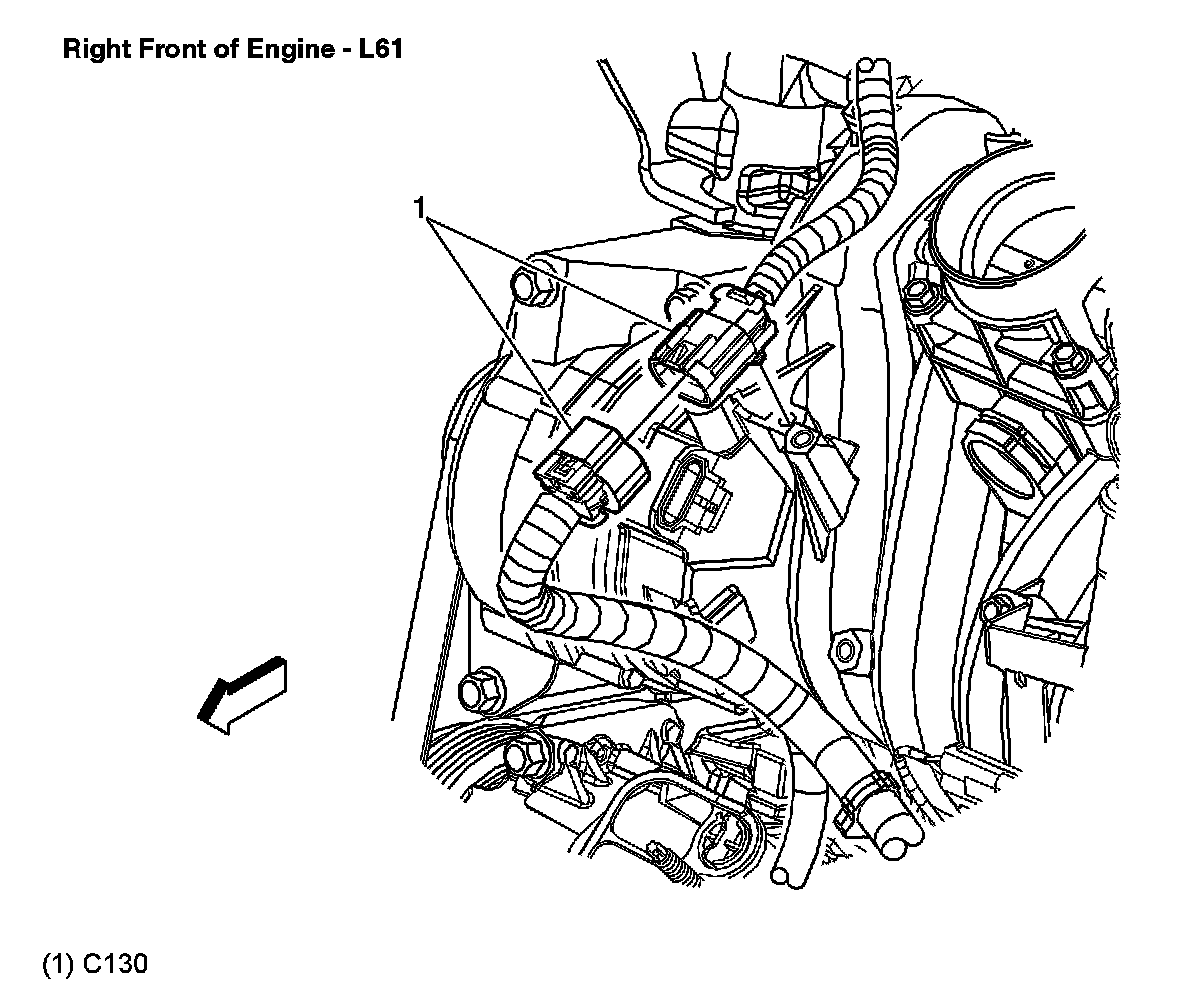 Right Front of Engine - L61

1

(1) C130