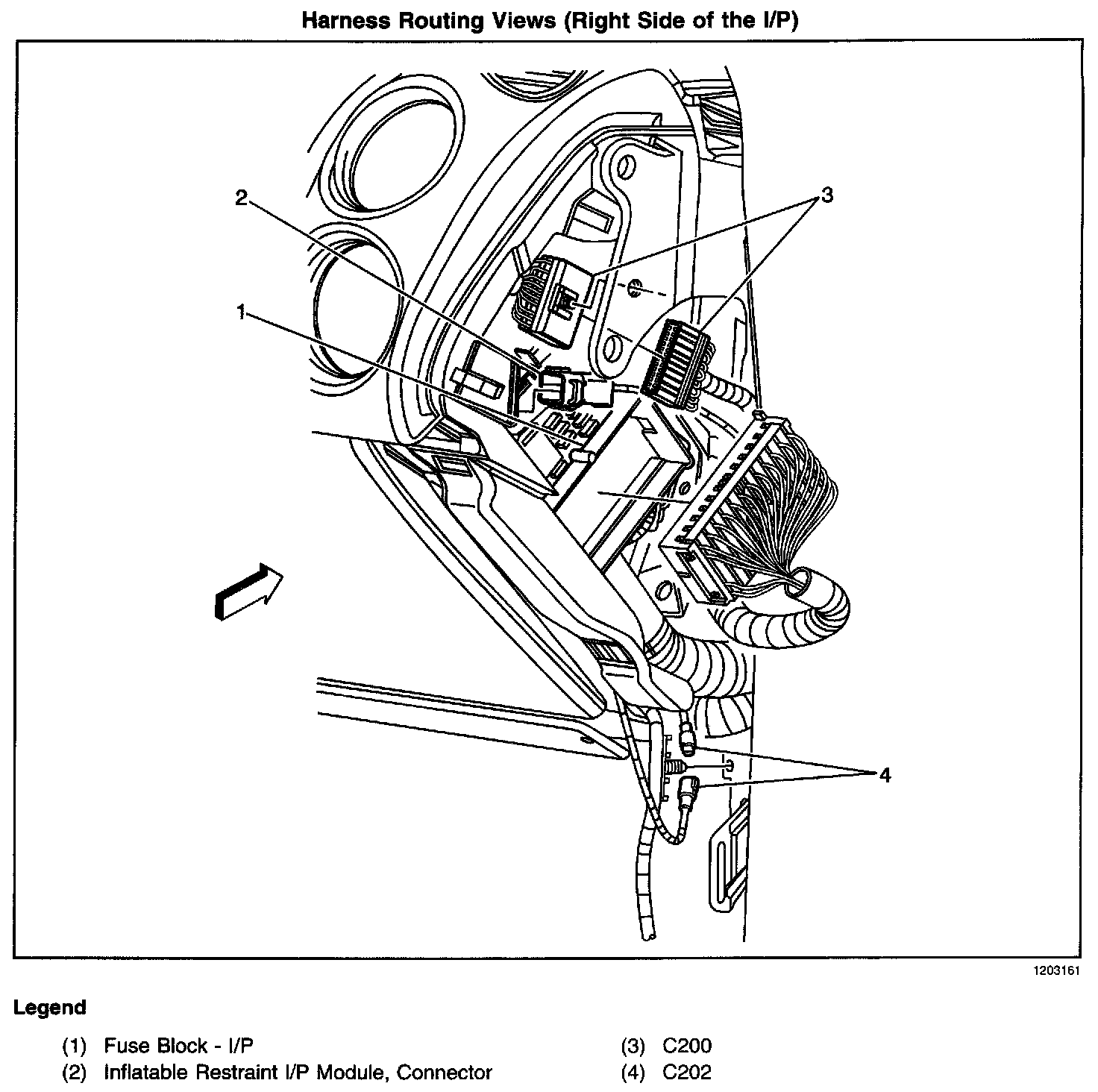 Harness Routing Views (Right Side of the I/P)

2

3

1

4

1203161

Legend

(1) Fuse Block - I/P

(2) Inflatable Restraint I/P Module, Connector

(3) C200

(4) C202