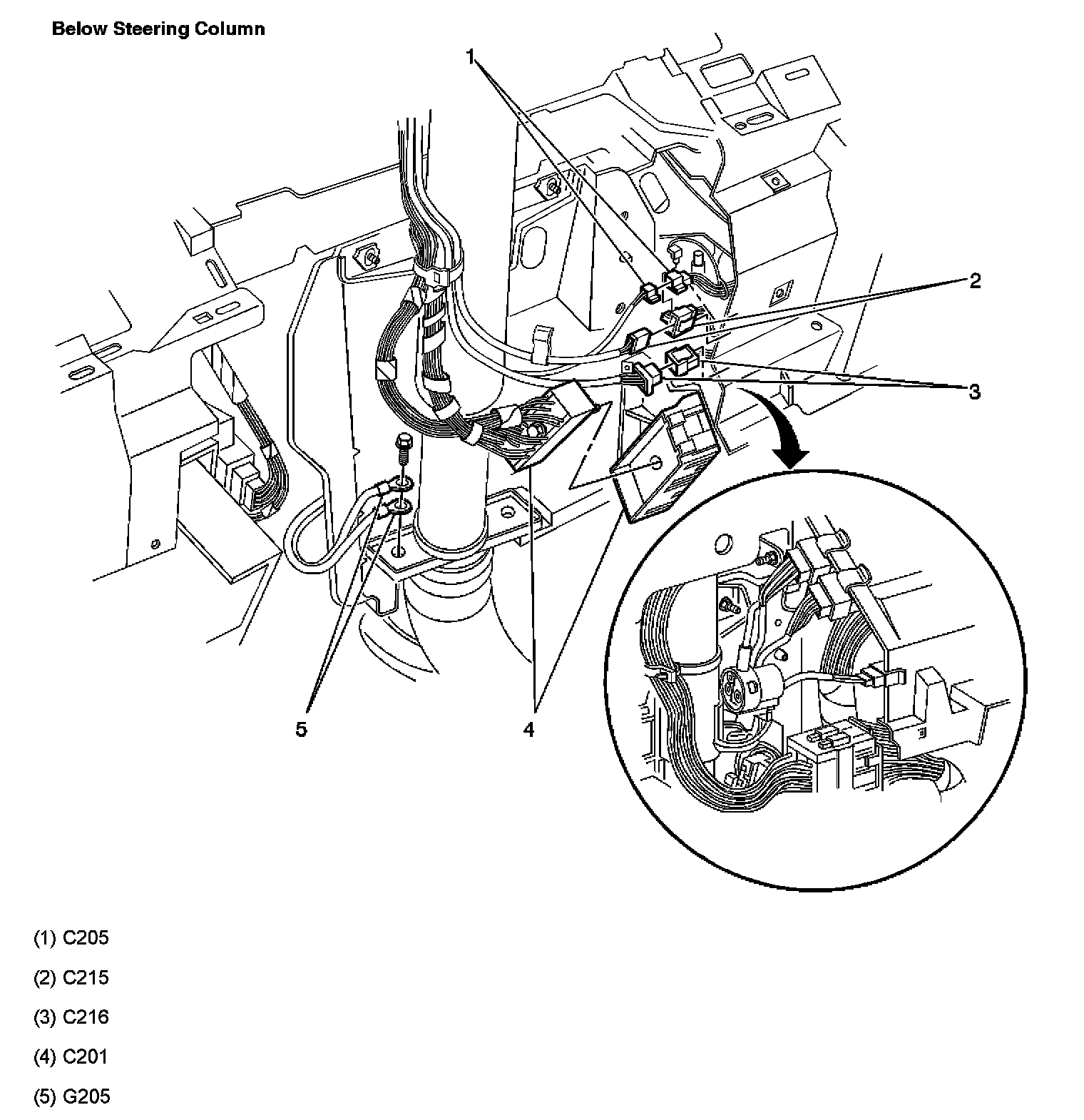 Below Steering Column

1

2

3

5

4

(1) C205

(2) C215

(3) C216

(4) C201

(5) G205