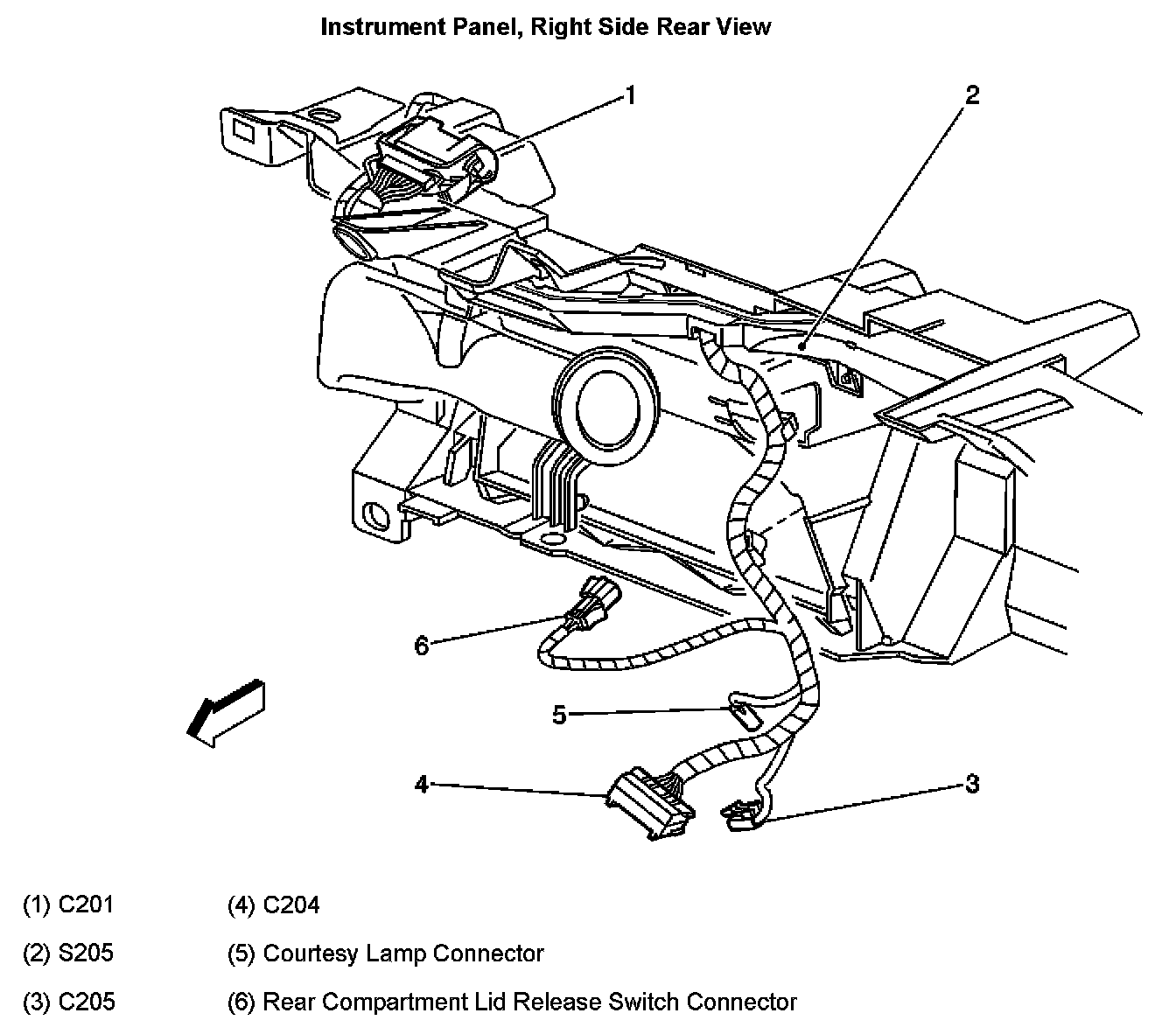 Instrument Panel, Right Side Rear View

1
2
6
5
4
3

(1) C201
(2) S205
(3) C205

(4) C204
(5) Courtesy Lamp Connector
(6) Rear Compartment Lid Release Switch Connector