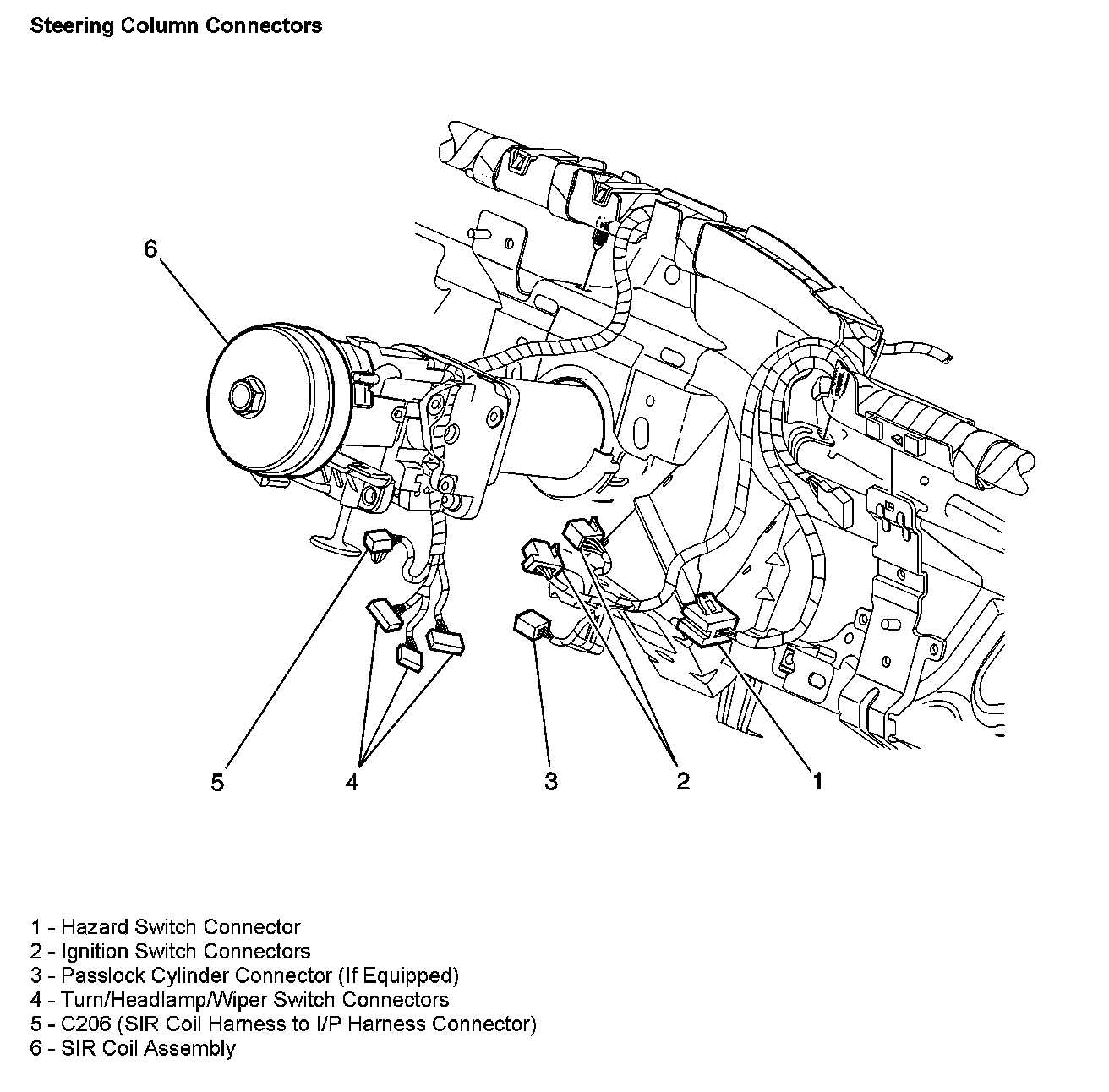 Steering Column Connectors

6

5

4

3

2

1

1 - Hazard Switch Connector
2 - Ignition Switch Connectors
3 - Passlock Cylinder Connector (If Equipped)
4 - Turn/Headlamp/Wiper Switch Connectors
5 - C206 (SIR Coil Harness to I/P Harness Connector)
6 - SIR Coil Assembly