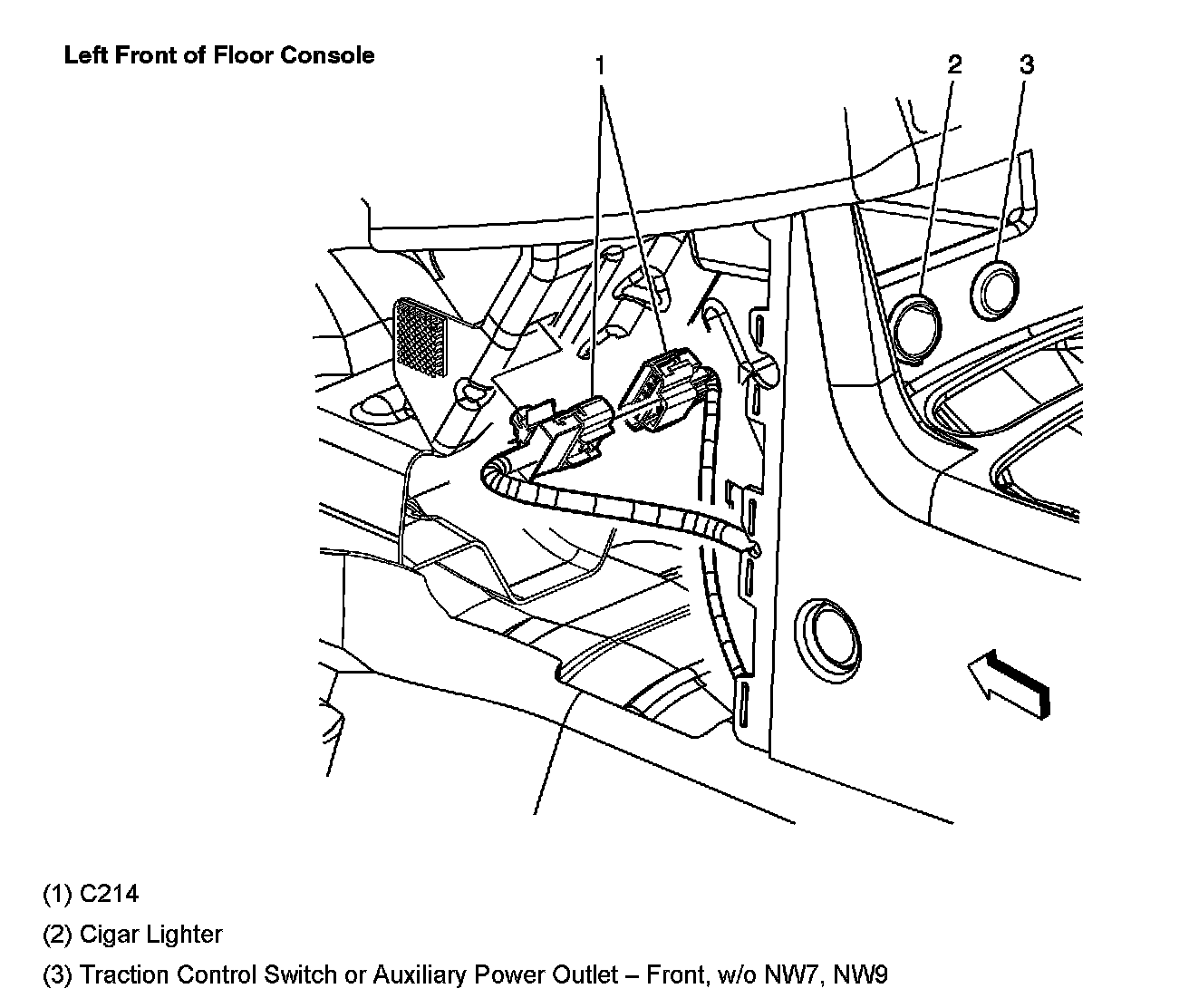 Left Front of Floor Console

1

2

3

(1) C214

(2) Cigar Lighter

(3) Traction Control Switch or Auxiliary Power Outlet – Front, w/o NW7, NW9