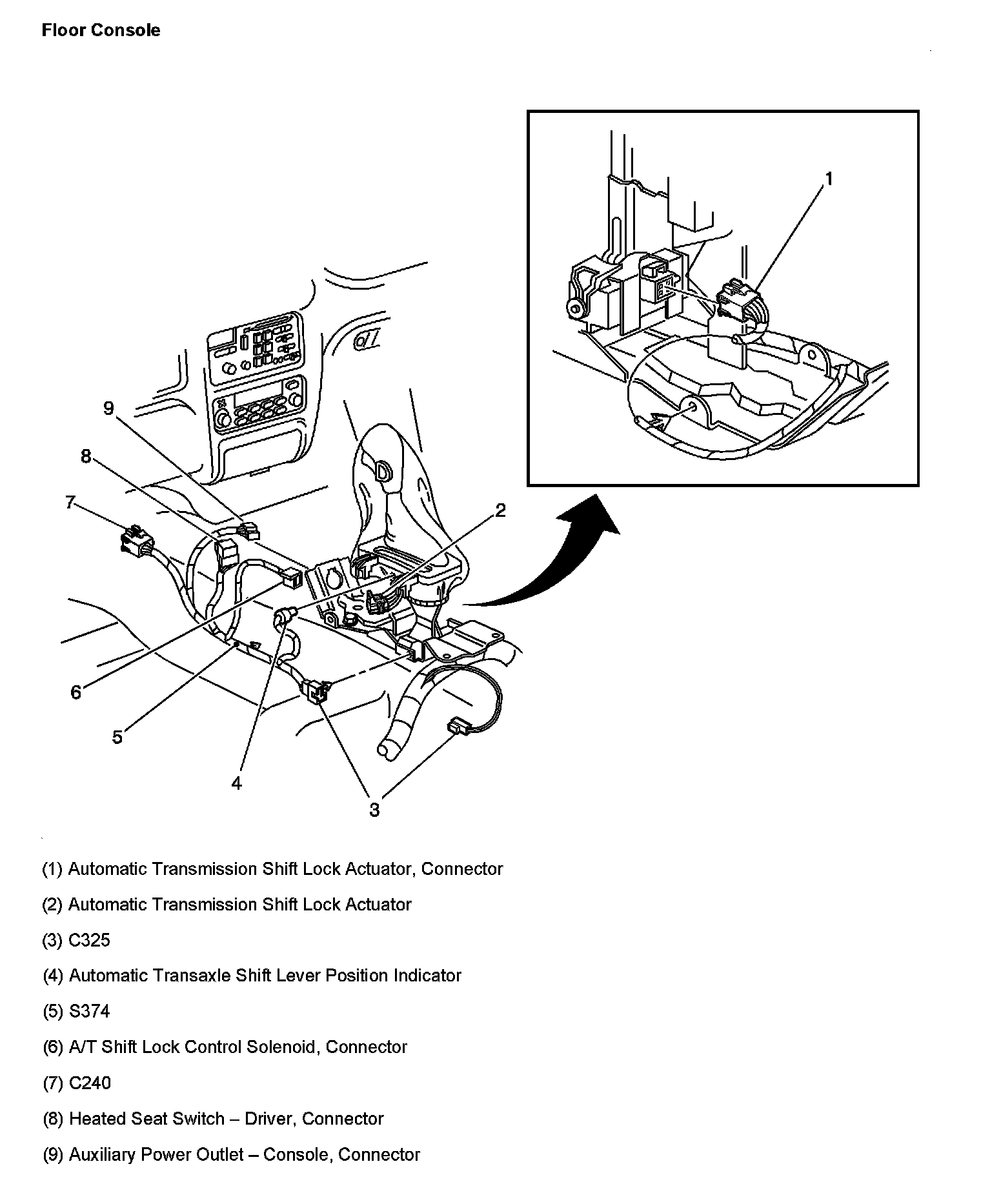 Floor Console

1

9

8

7

2

6

5

4

3

(1) Automatic Transmission Shift Lock Actuator, Connector

(2) Automatic Transmission Shift Lock Actuator

(3) C325

(4) Automatic Transaxle Shift Lever Position Indicator

(5) S374

(6) A/T Shift Lock Control Solenoid, Connector

(7) C240

(8) Heated Seat Switch – Driver, Connector

(9) Auxiliary Power Outlet – Console, Connector