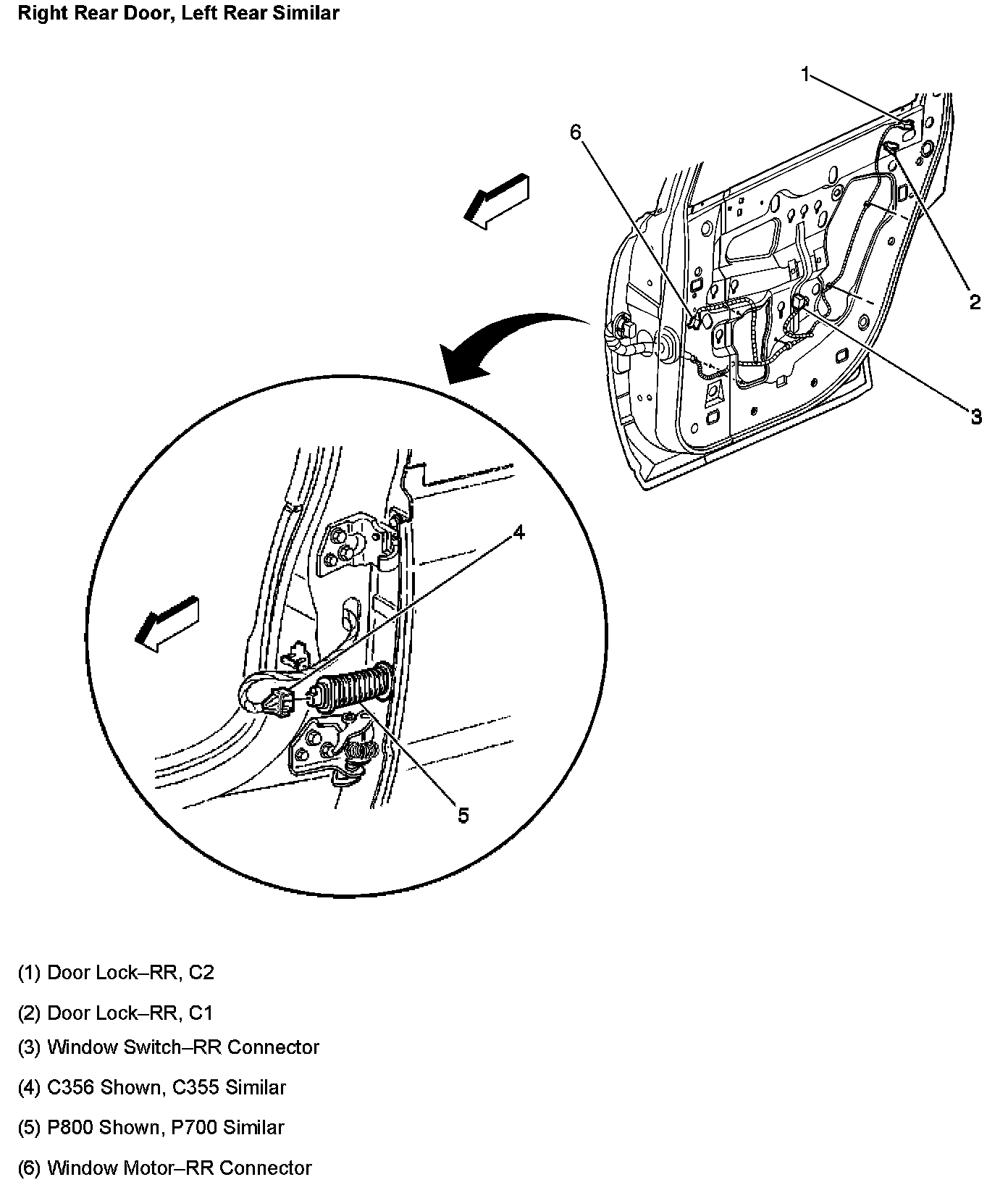 Right Rear Door, Left Rear Similar

1

6

2

3

4

5

(1) Door Lock–RR, C2

(2) Door Lock–RR, C1

(3) Window Switch–RR Connector

(4) C356 Shown, C355 Similar

(5) P800 Shown, P700 Similar

(6) Window Motor–RR Connector