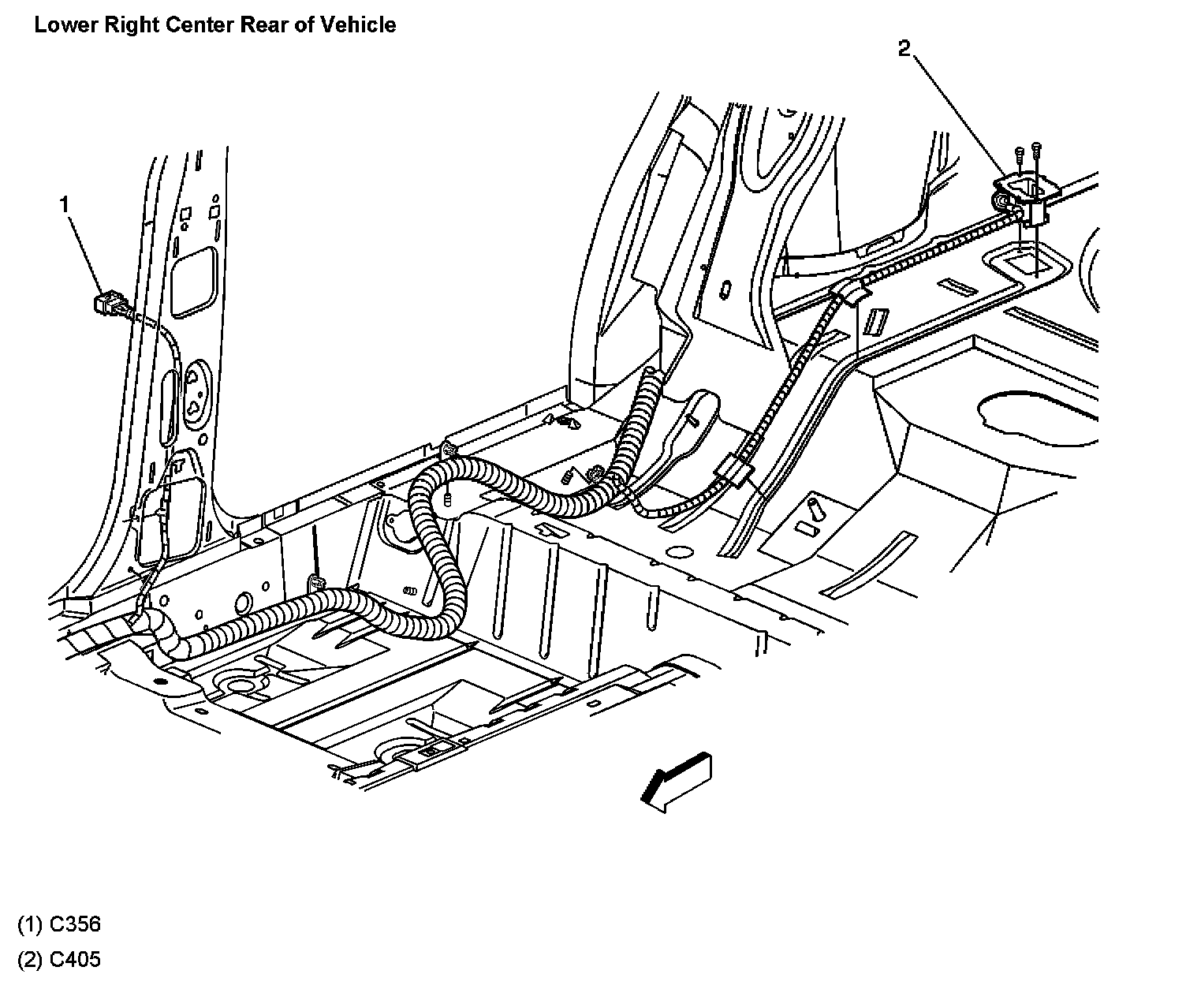 Lower Right Center Rear of Vehicle

2

1

(1) C356

(2) C405