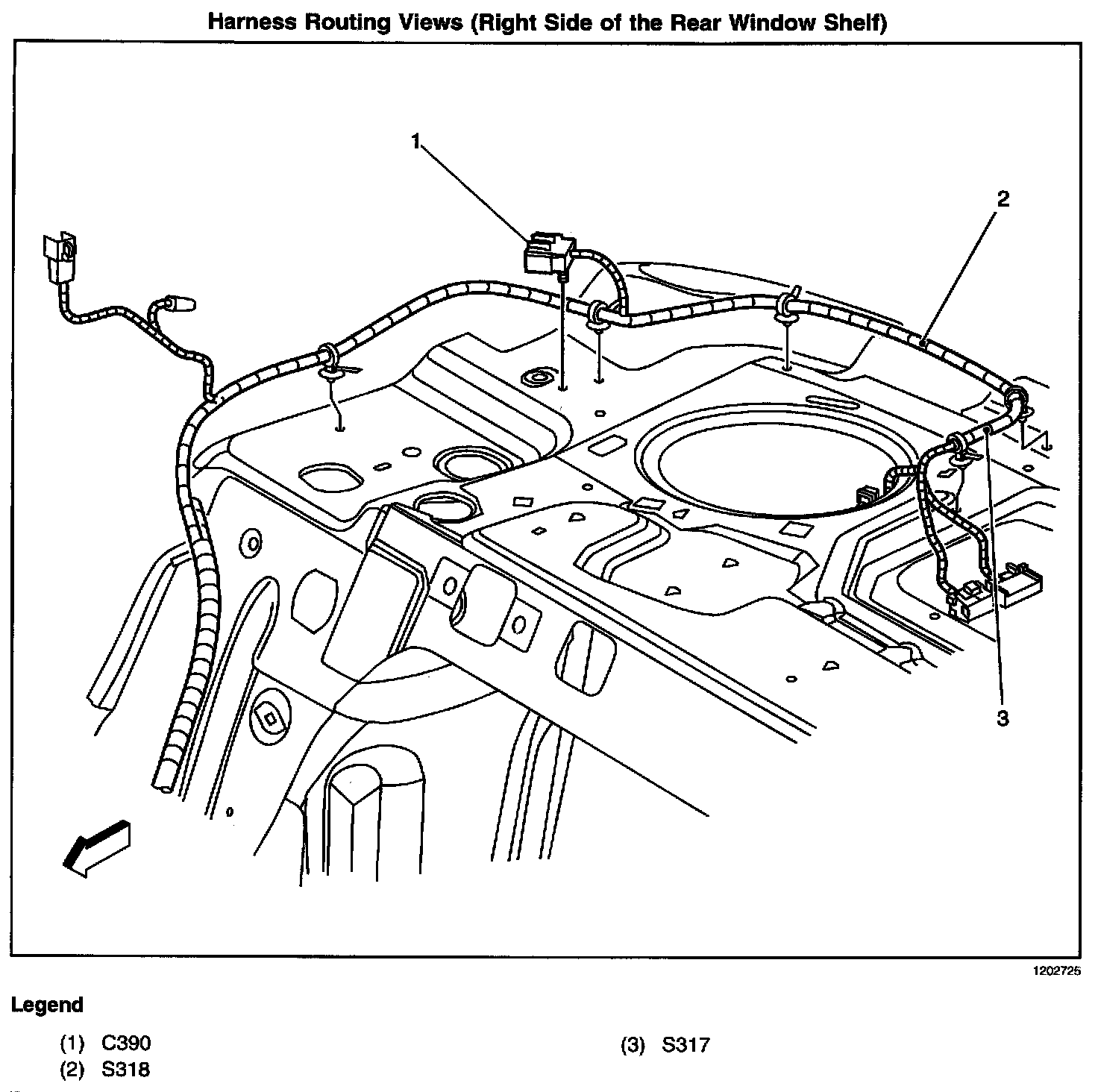 Harness Routing Views (Right Side of the Rear Window Shelf)

1

2

3

1202725

Legend

(1) C390
(2) S318

(3) S317