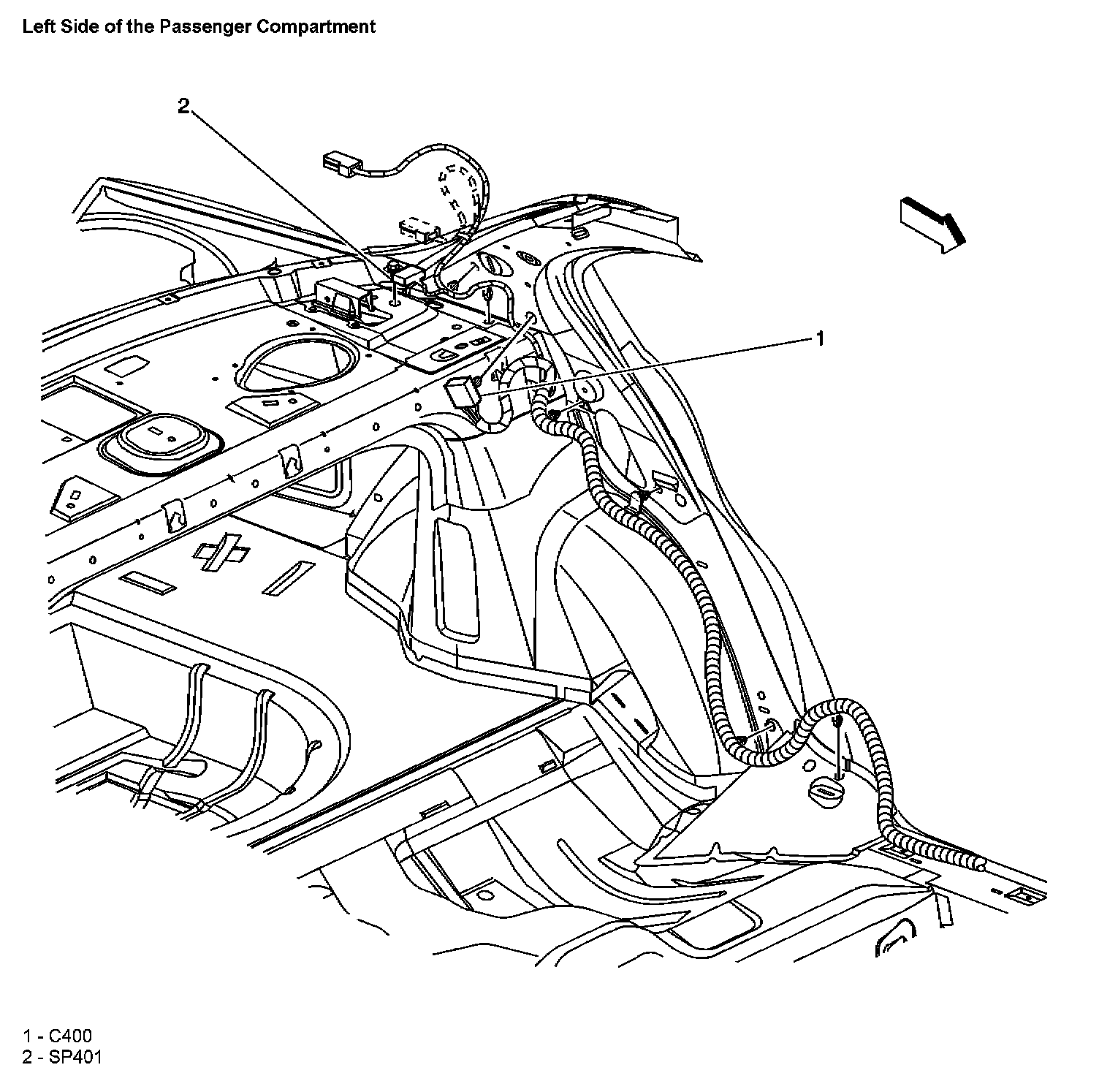 Left Side of the Passenger Compartment

2

1

1 - C400
2 - SP401