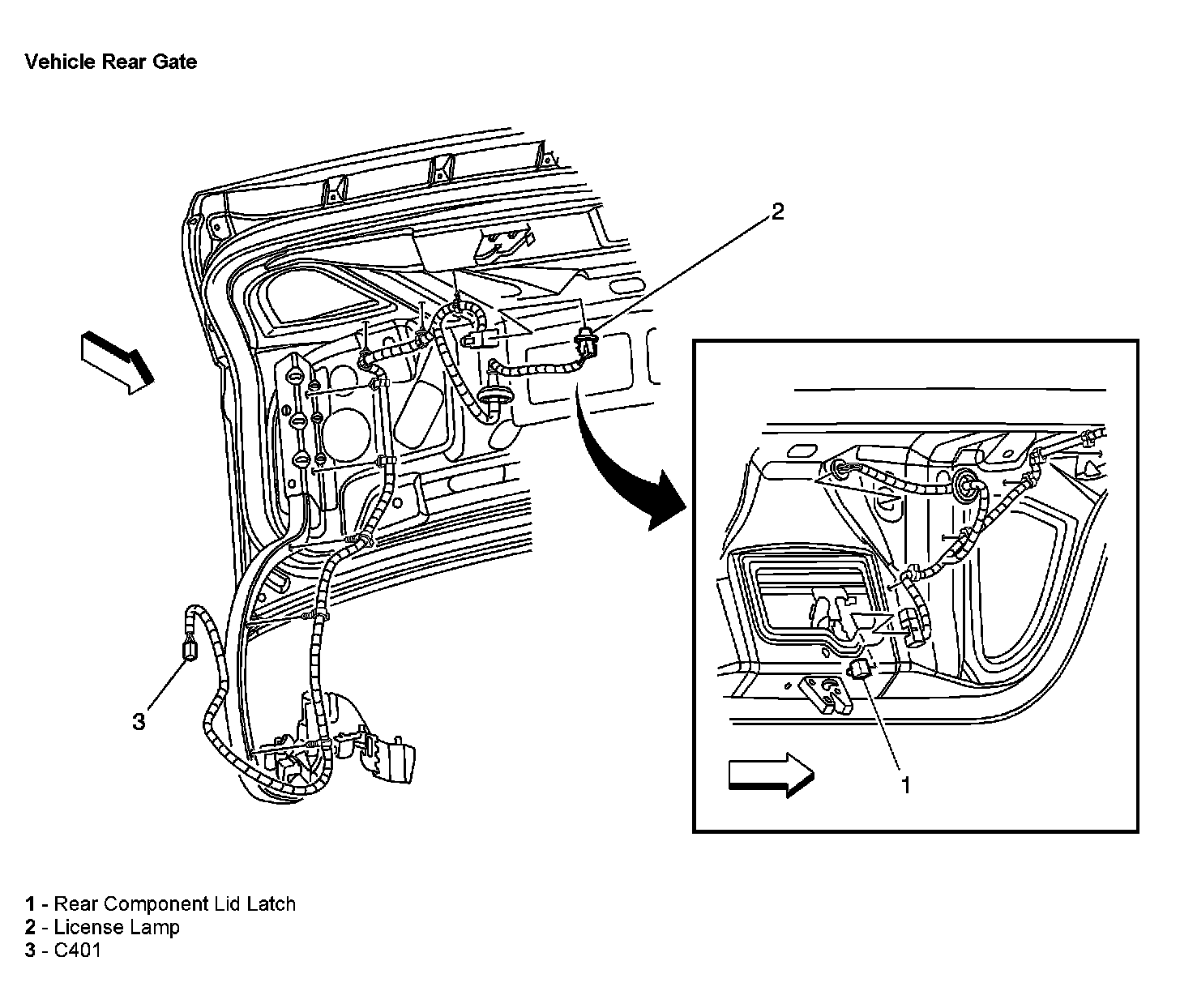 Vehicle Rear Gate

2

3

1

1 - Rear Component Lid Latch
2 - License Lamp
3 - C401