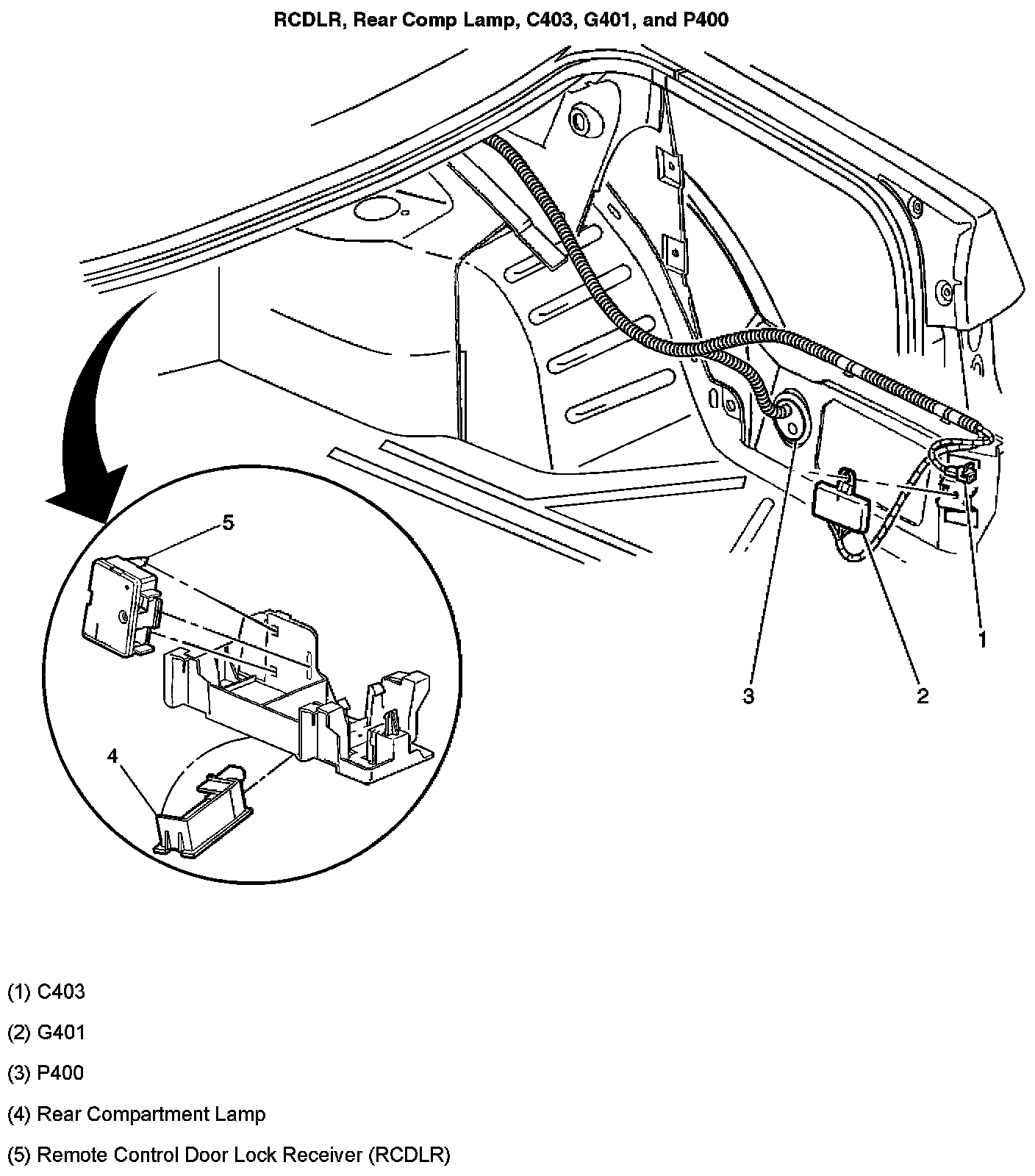 RCDLR, Rear Comp Lamp, C403, G401, and P400

5

4

3

2

1

(1) C403

(2) G401

(3) P400

(4) Rear Compartment Lamp

(5) Remote Control Door Lock Receiver (RCDLR)