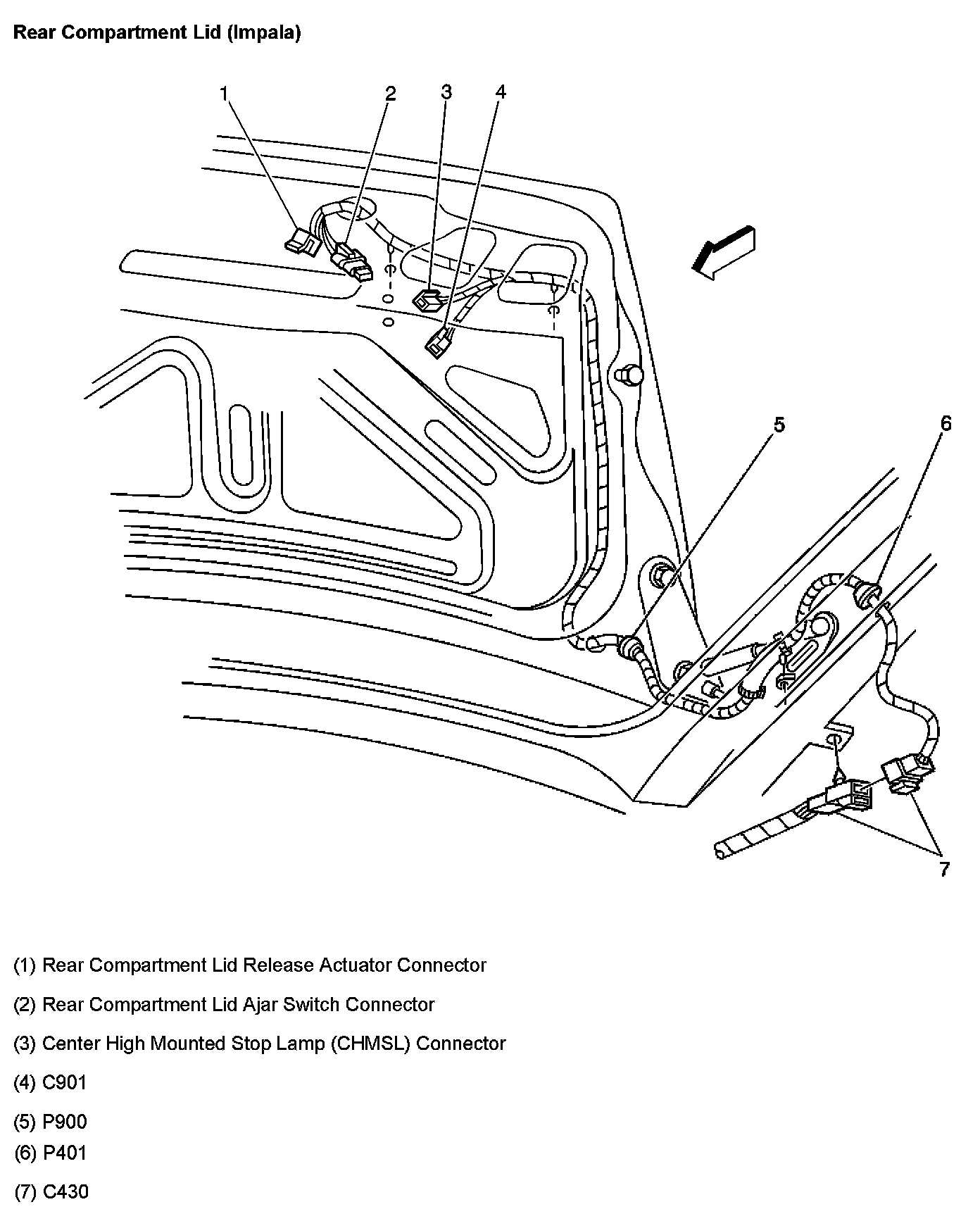 Rear Compartment Lid (Impala)

1
2
3
4
5
6
7

(1) Rear Compartment Lid Release Actuator Connector

(2) Rear Compartment Lid Ajar Switch Connector

(3) Center High Mounted Stop Lamp (CHMSL) Connector

(4) C901

(5) P900

(6) P401

(7) C430