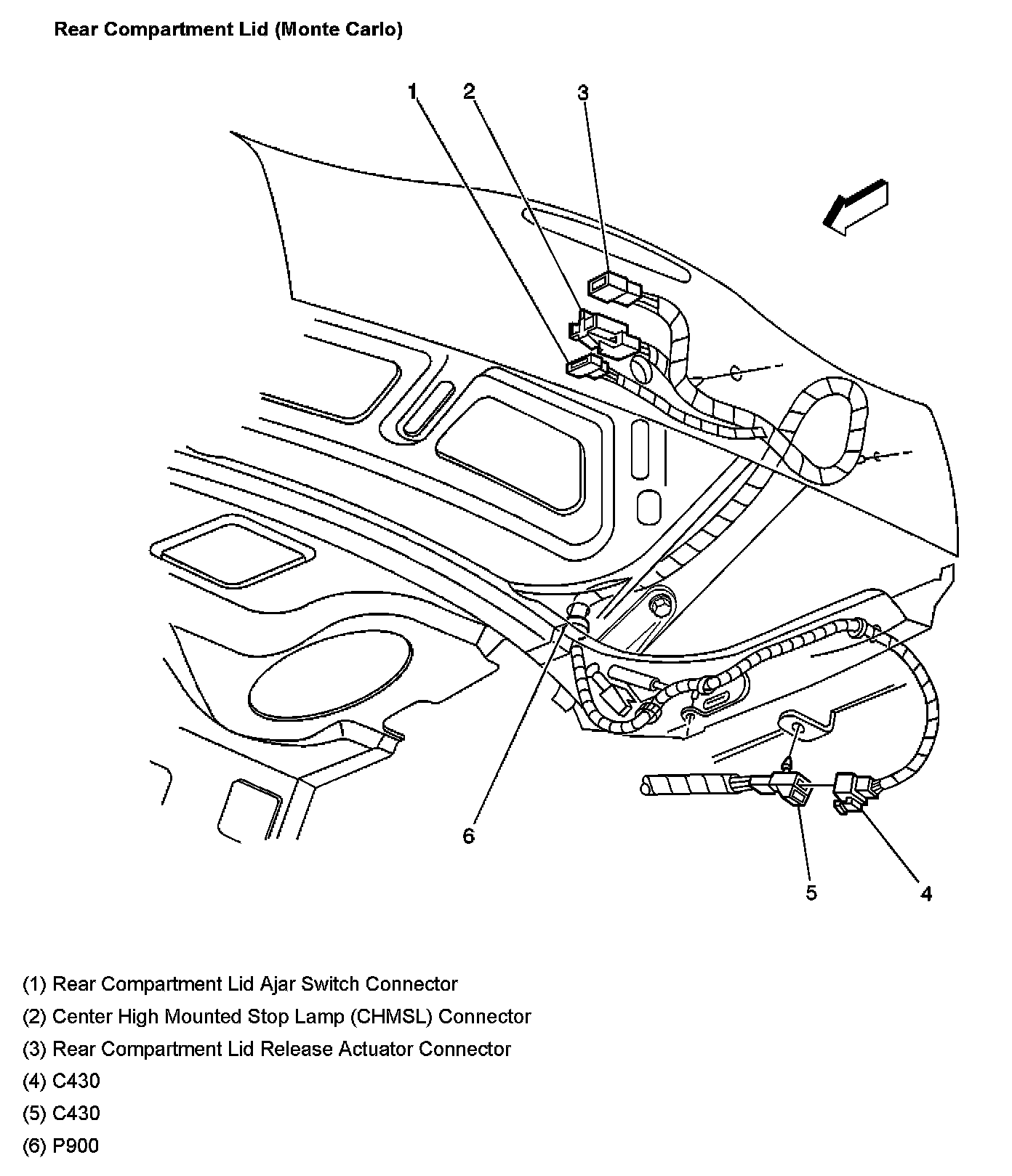 Rear Compartment Lid (Monte Carlo)

1
2
3
6
5
4

(1) Rear Compartment Lid Ajar Switch Connector

(2) Center High Mounted Stop Lamp (CHMSL) Connector

(3) Rear Compartment Lid Release Actuator Connector

(4) C430

(5) C430

(6) P900