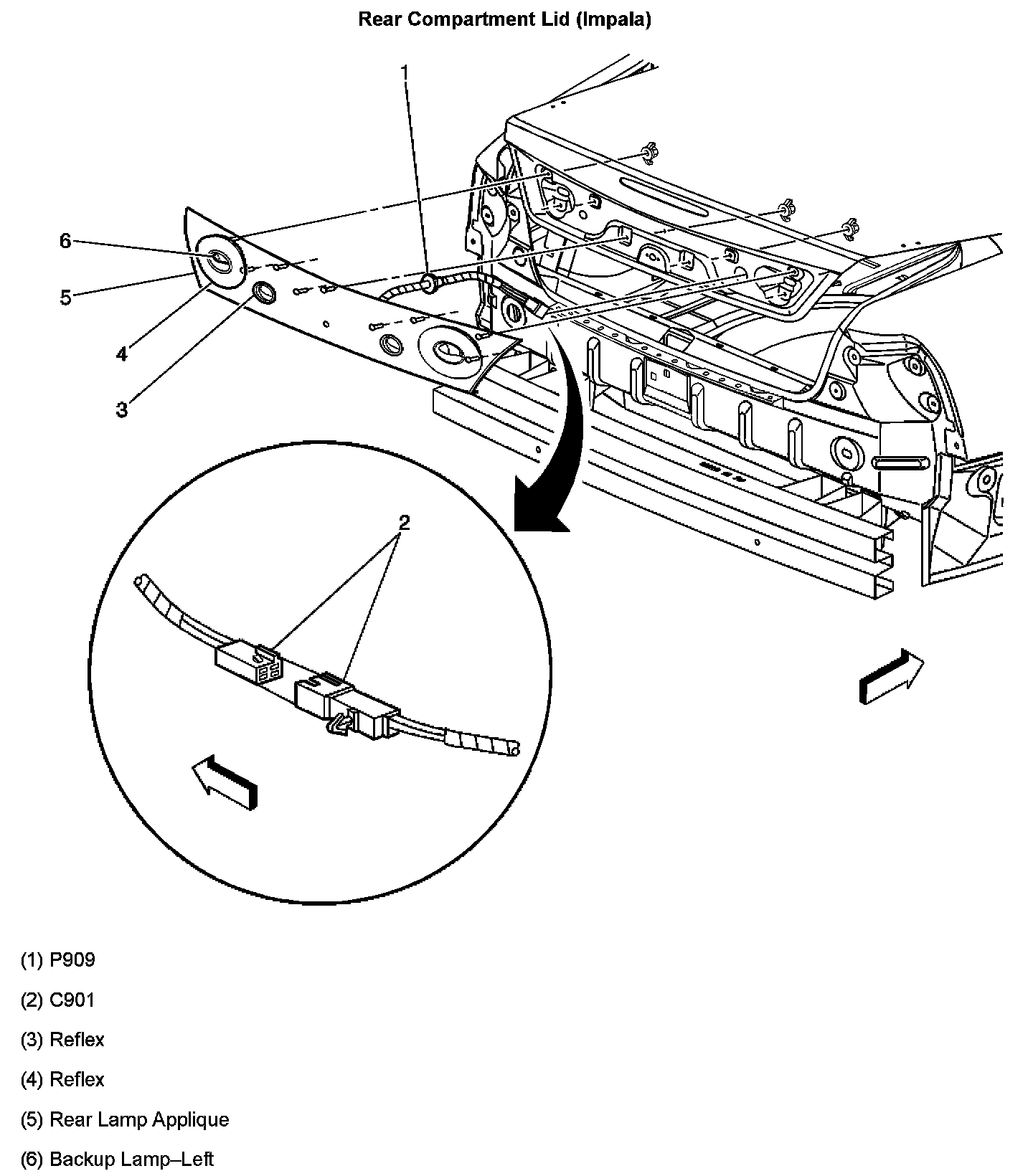 Rear Compartment Lid (Impala)

1

6

5

4

3

2

(1) P909

(2) C901

(3) Reflex

(4) Reflex

(5) Rear Lamp Applique

(6) Backup Lamp–Left