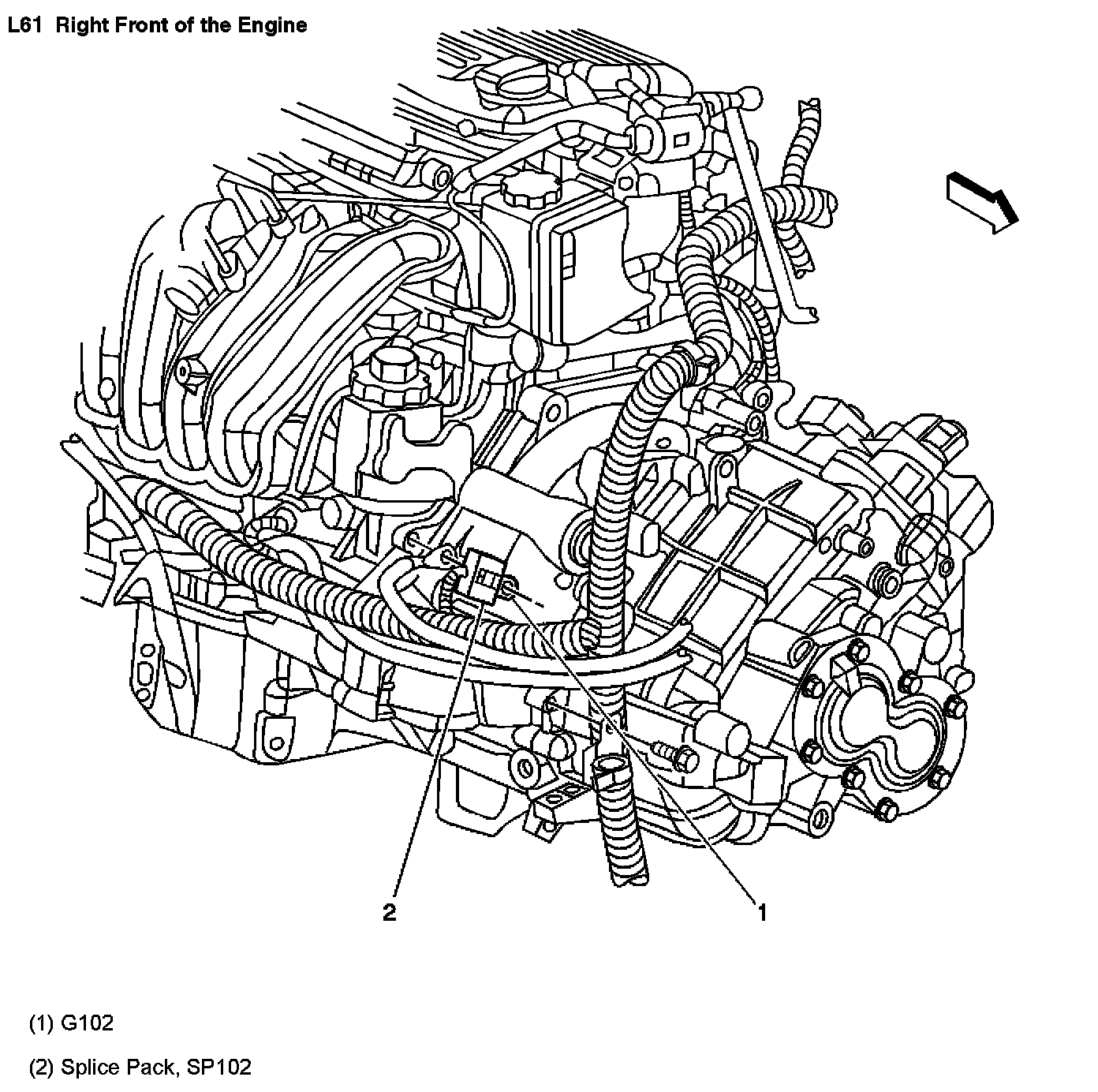 L61 Right Front of the Engine

2

1

(1) G102

(2) Splice Pack, SP102