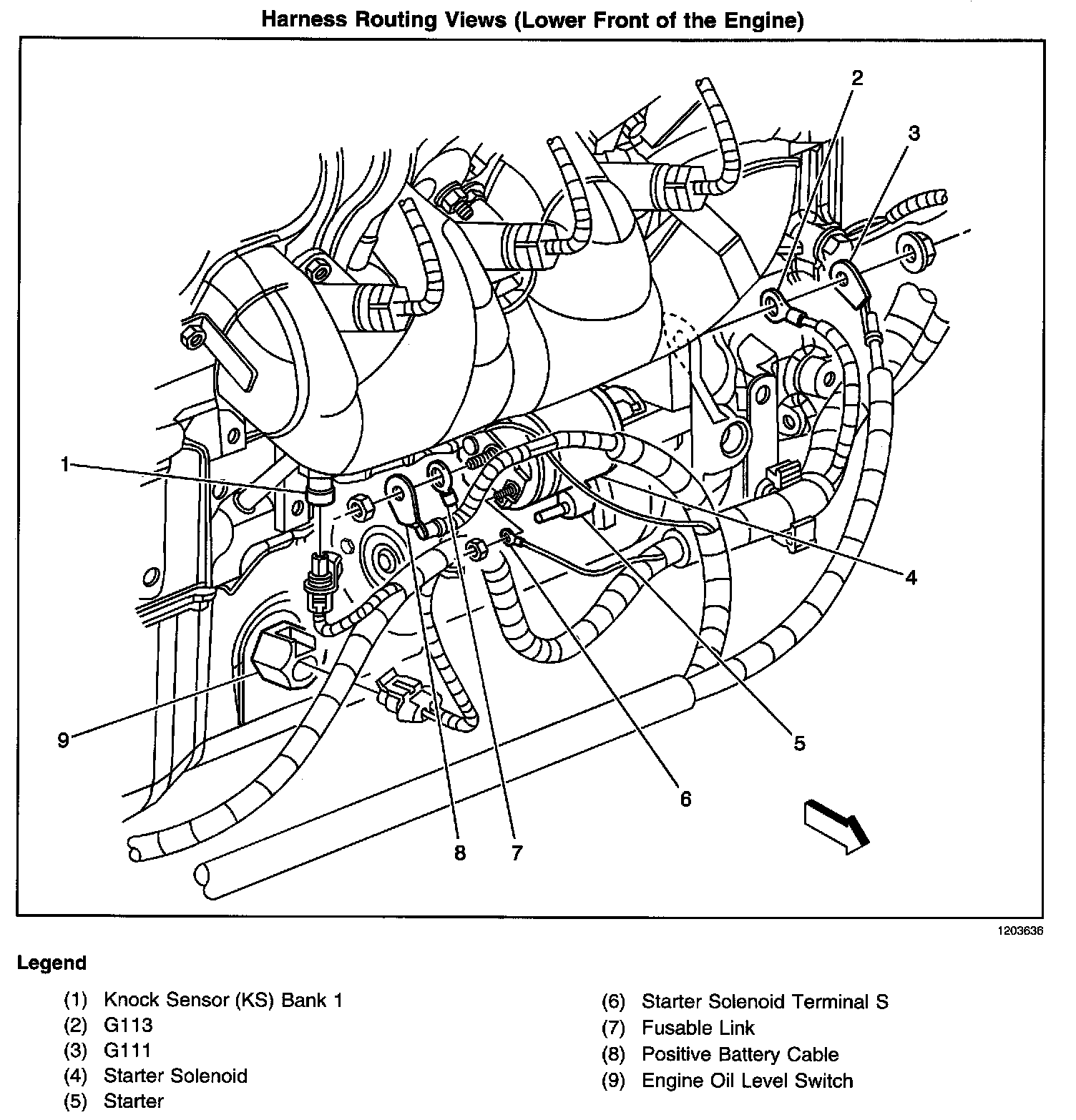 Harness Routing Views (Lower Front of the Engine)

2
3
1
4
9
5
6
8
7

1203636

Legend

(1) Knock Sensor (KS) Bank 1
(2) G113
(3) G111
(4) Starter Solenoid
(5) Starter

(6) Starter Solenoid Terminal S
(7) Fusable Link
(8) Positive Battery Cable
(9) Engine Oil Level Switch