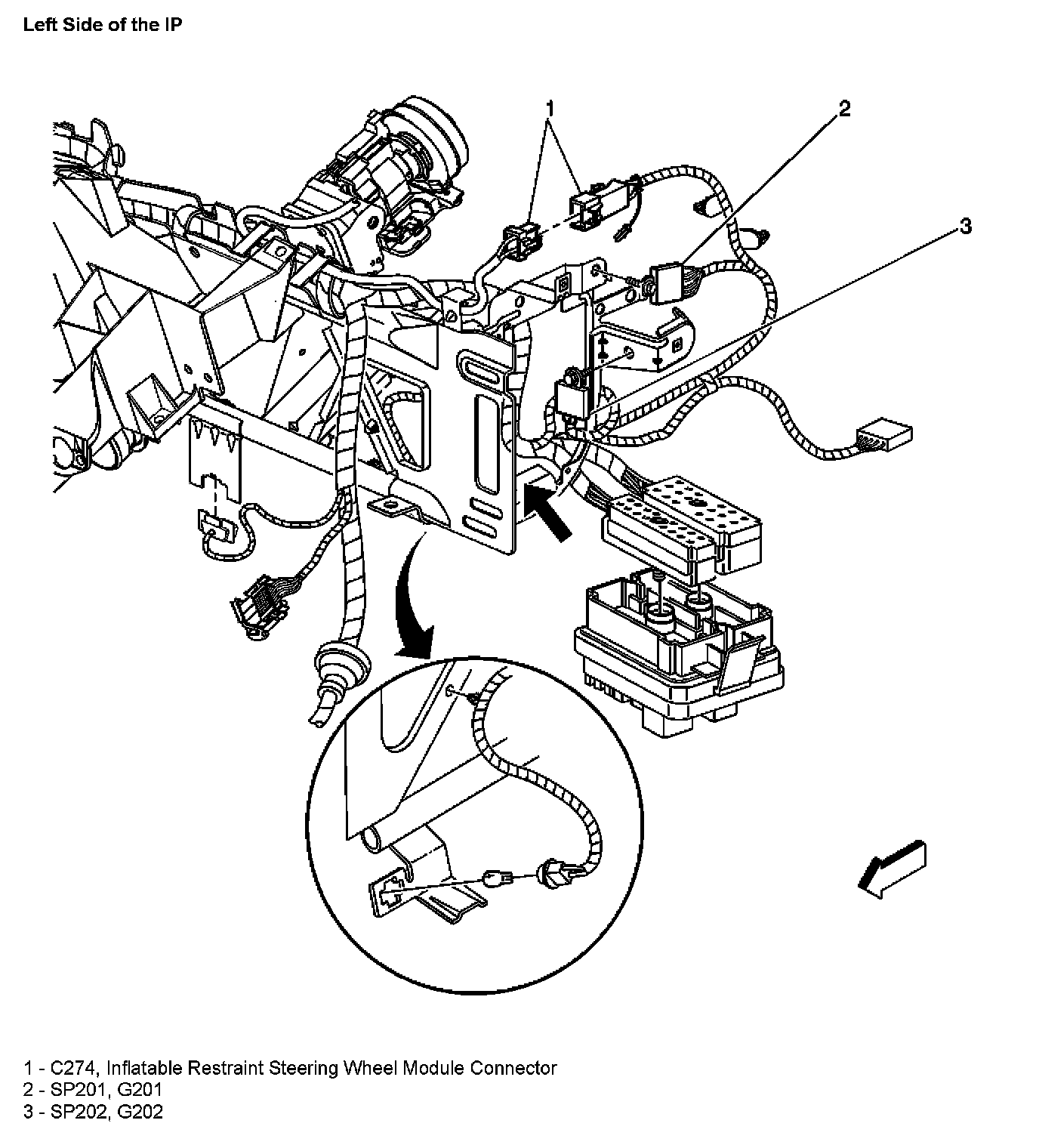 Left Side of the IP

1

2

3

1 - C274, Inflatable Restraint Steering Wheel Module Connector
2 - SP201, G201
3 - SP202, G202