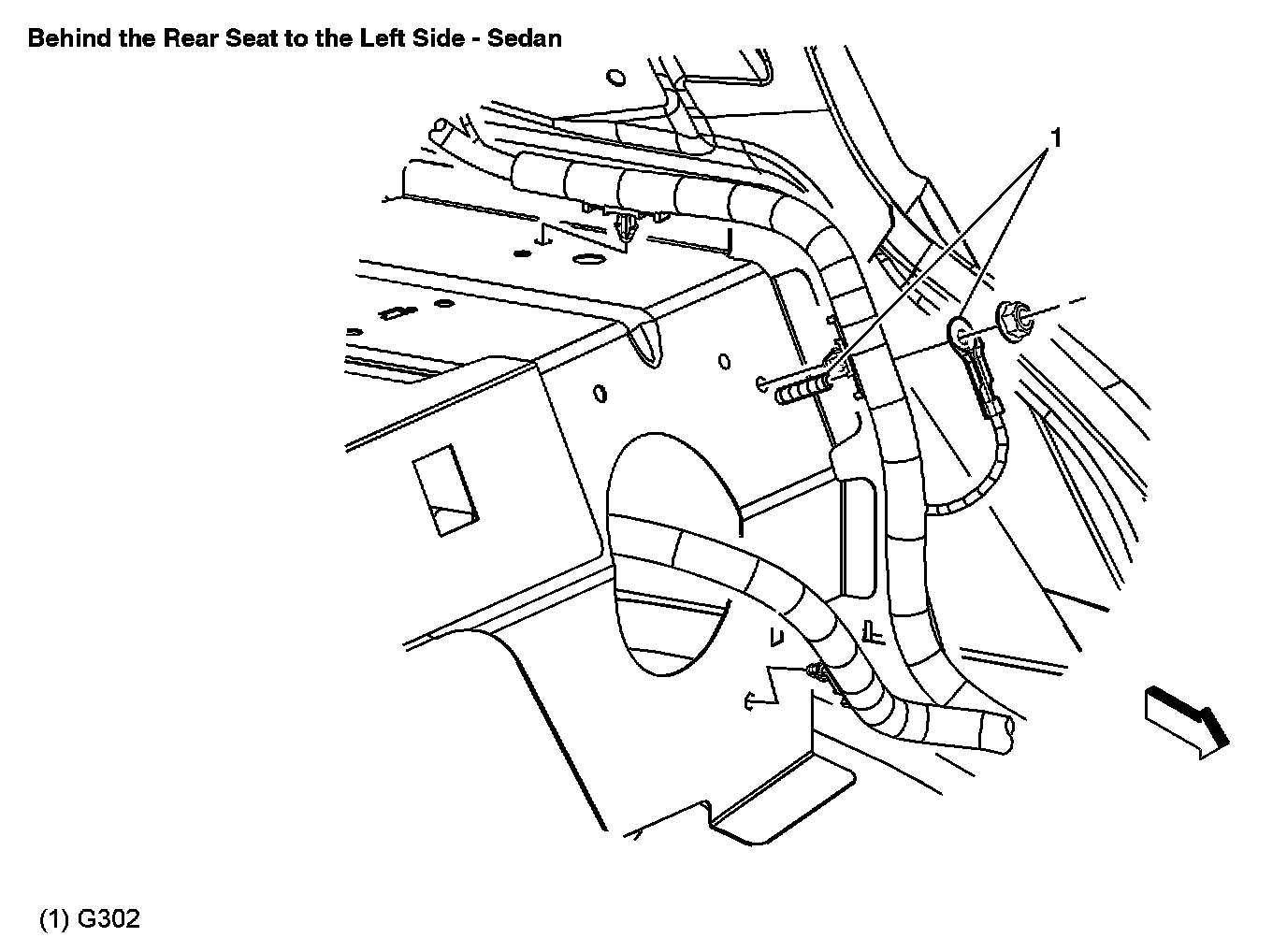 Behind the Rear Seat to the Left Side - Sedan

1

(1) G302