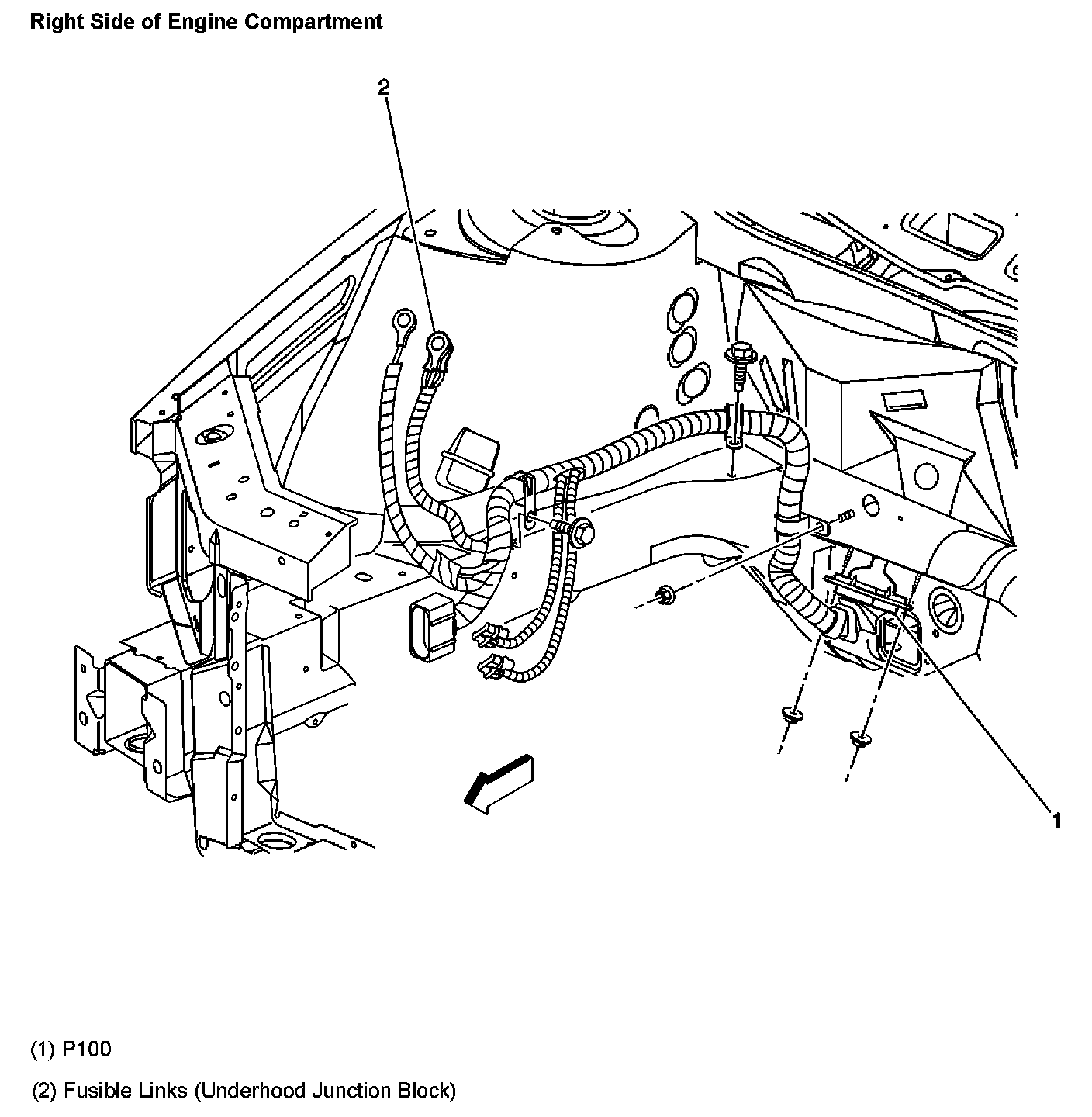 Right Side of Engine Compartment

2

1

(1) P100

(2) Fusible Links (Underhood Junction Block)