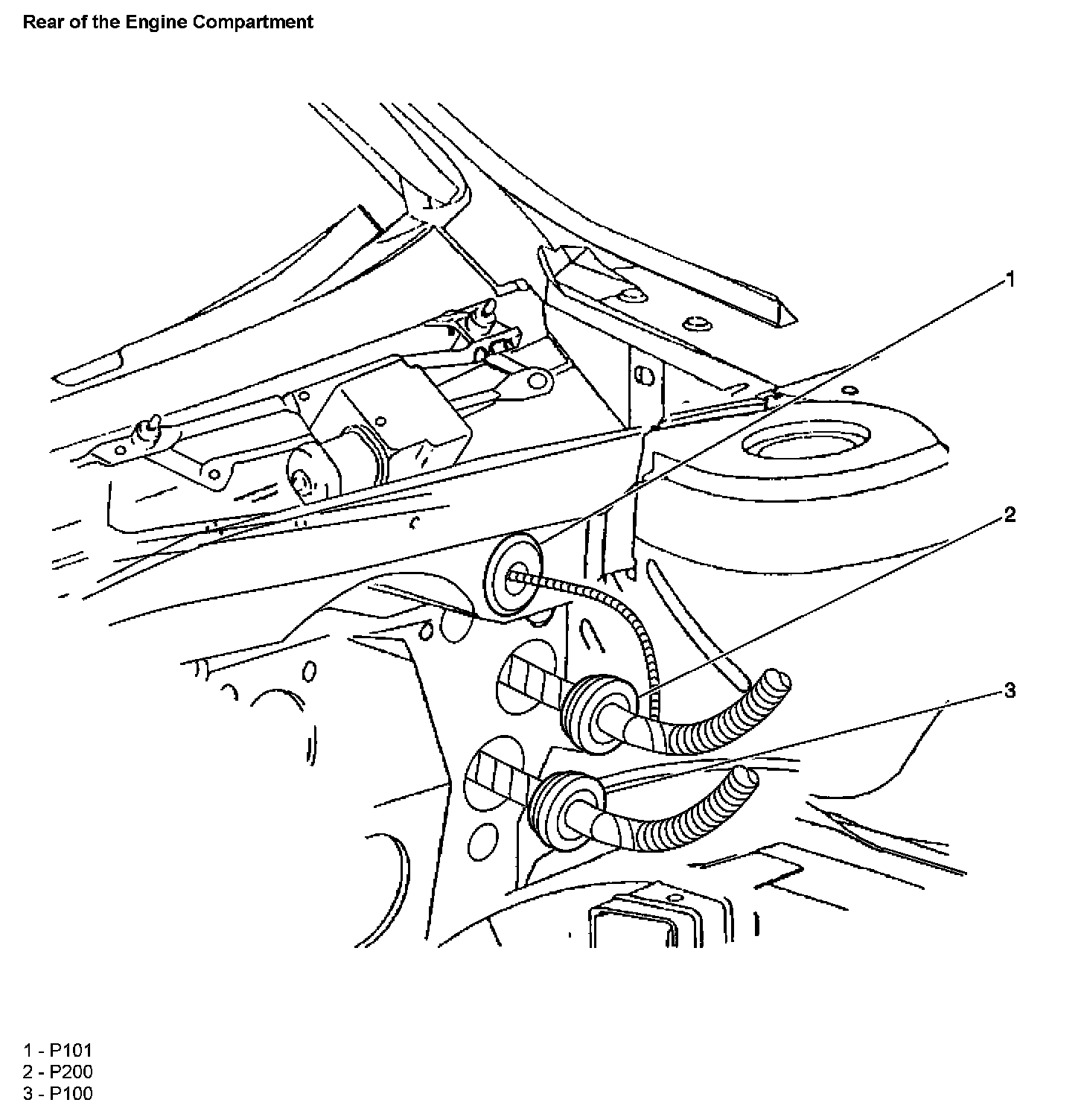 Rear of the Engine Compartment

1

2

3

1 - P101
2 - P200
3 - P100