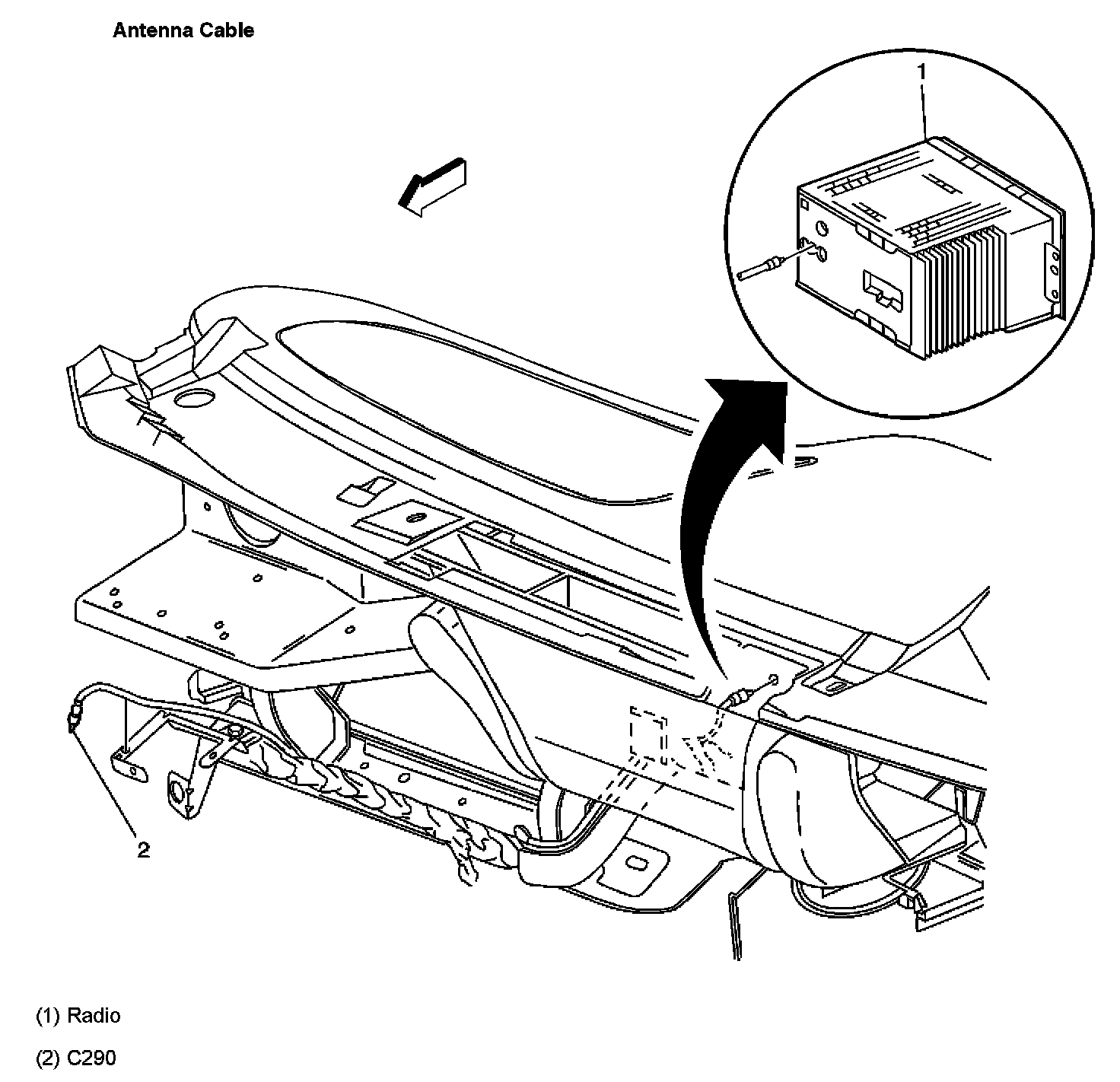 Antenna Cable

1

2

(1) Radio

(2) C290