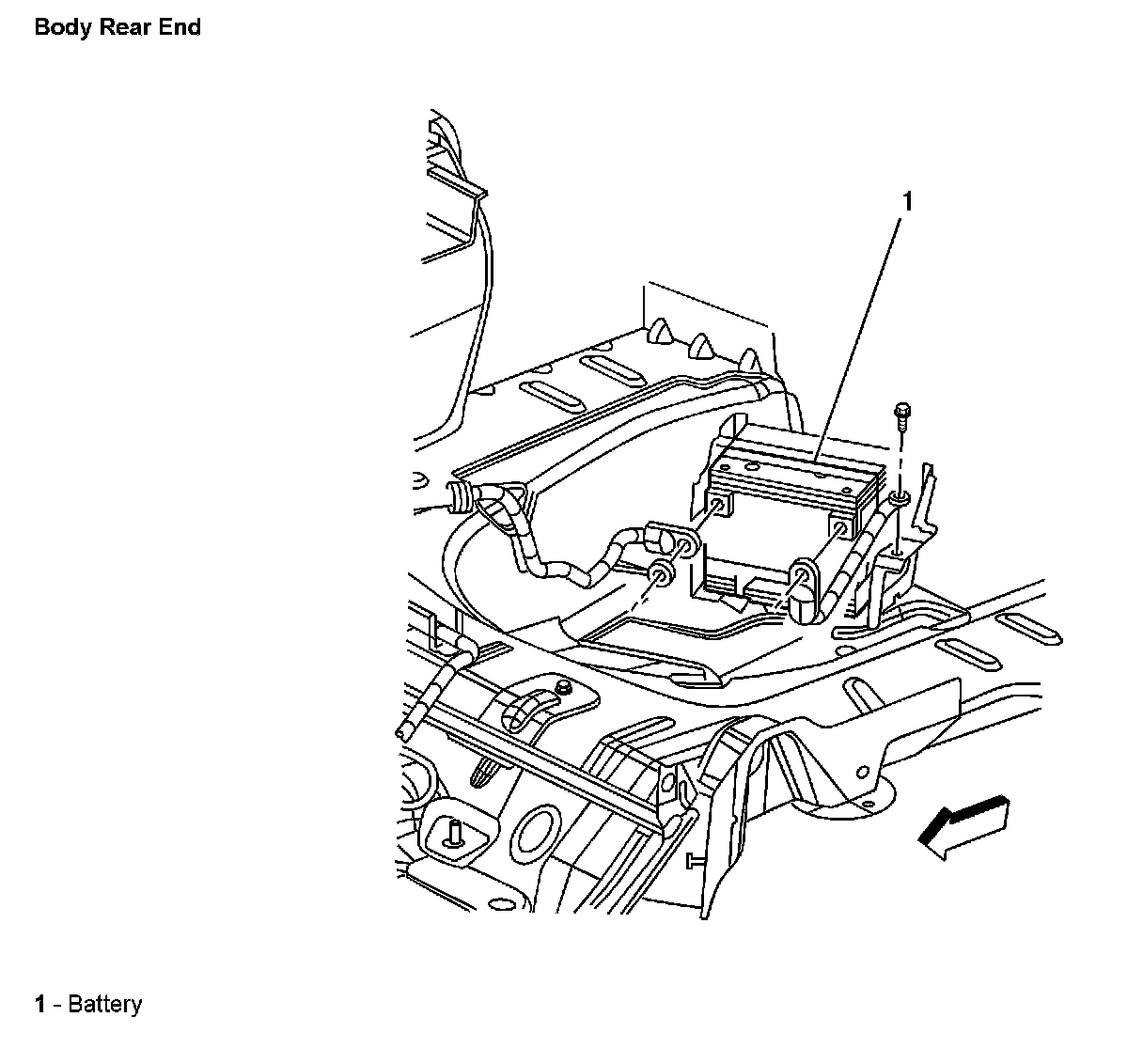 Body Rear End

1

1 - Battery